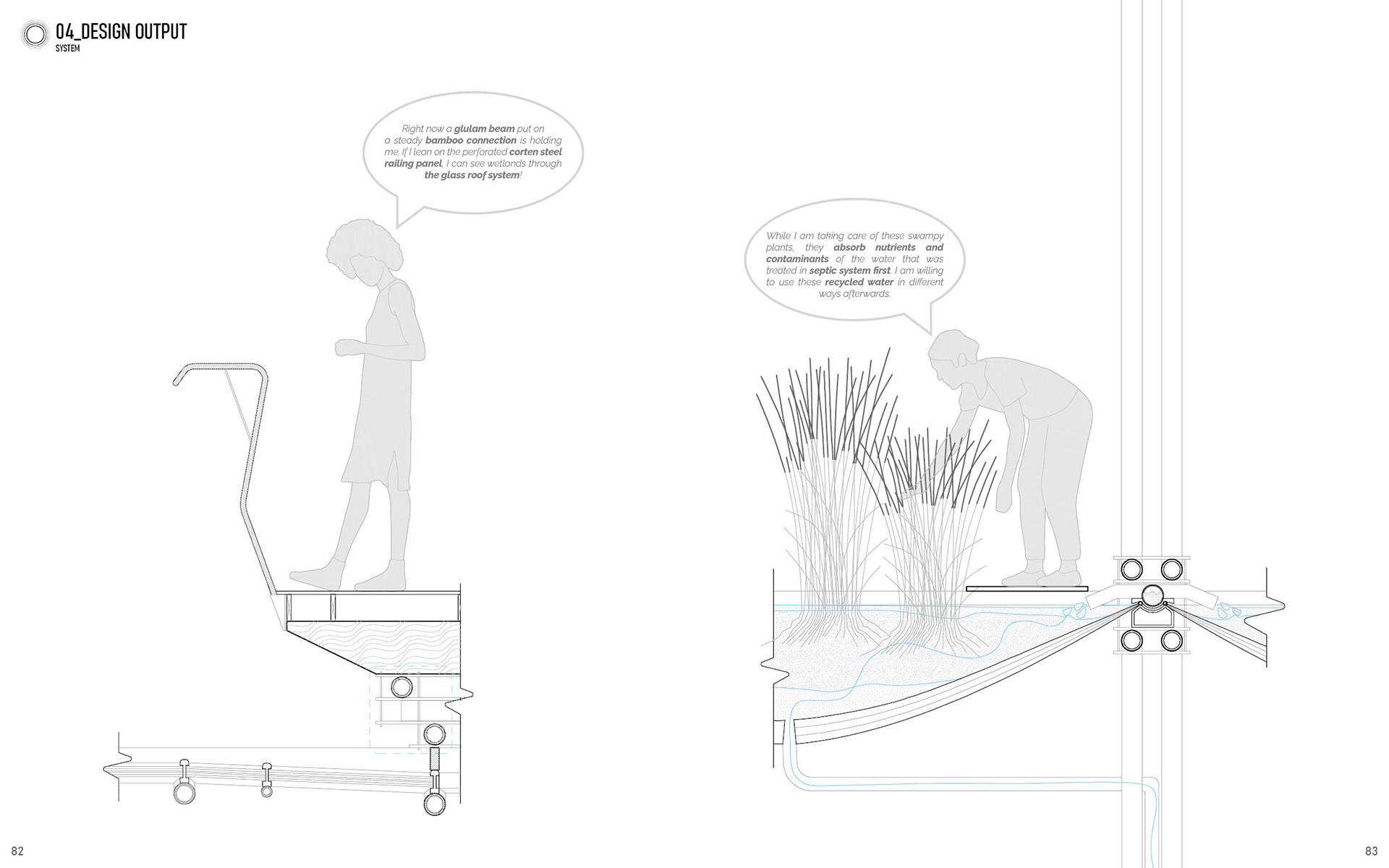 04_DESIGN OUTPUT
SYSTEM

Right now a glulam beam put on a steady bamboo connection is holding me. If I lean on the perforated corten steel railing panel, I can see wetlands through the glass roof system!

While I am taking care of these swampy plants, they absorb nutrients and contaminants of the water that was treated in septic system first. I am willing to use these recycled water in different ways afterwards.

82

83