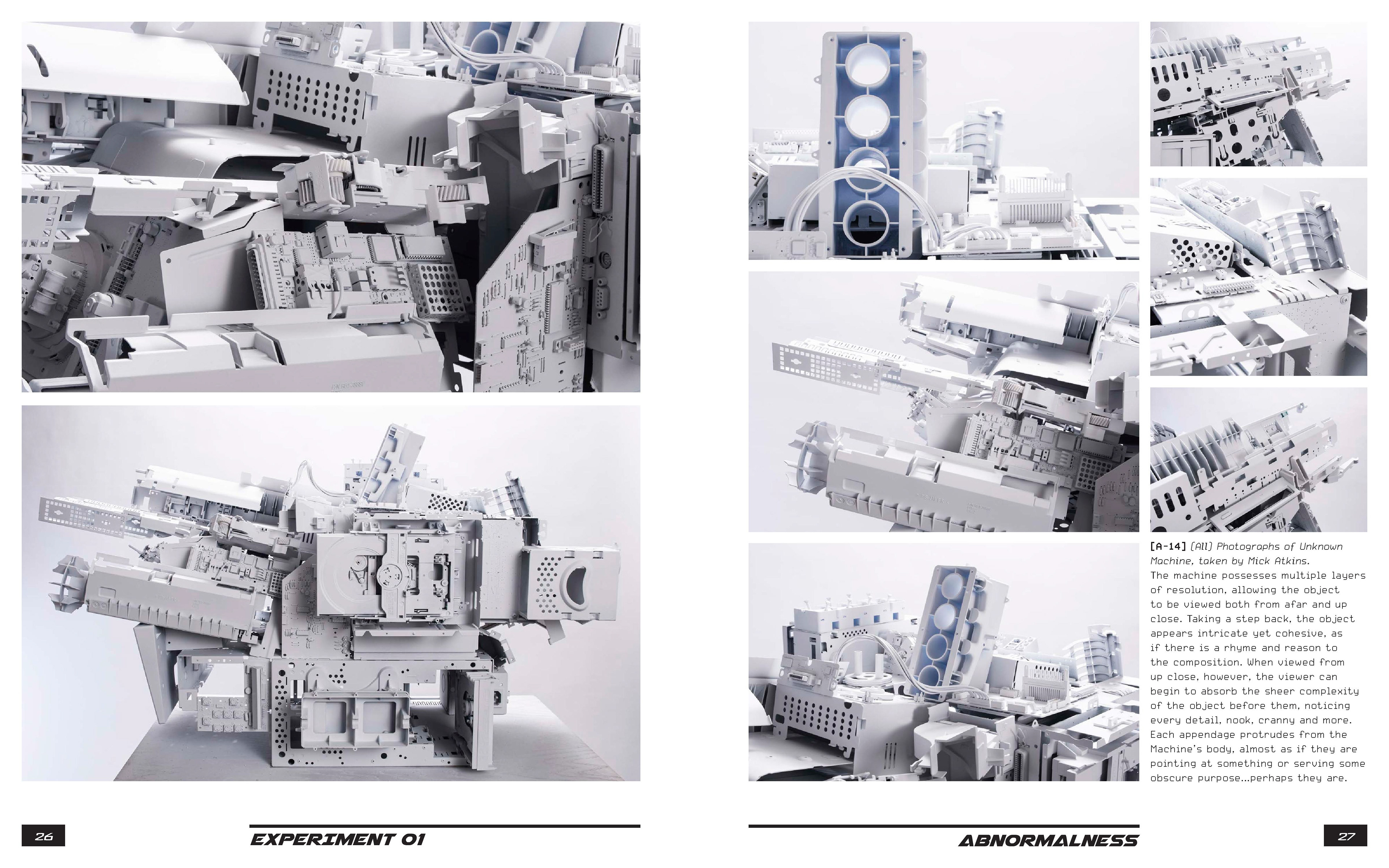 [A-14] [All] Photographs of Unknown Machine, taken by Mick Atkins.
The machine possesses multiple layers of resolution, allowing the object to be viewed both from afar and up close. Taking a step back, the object appears intricate yet cohesive, as if there is a rhyme and reason to the composition. When viewed from up close, however, the viewer can begin to absorb the sheer complexity of the object before them, noticing every detail, nook, cranny and more. Each appendage protrudes from the Machine's body, almost as if they are pointing at something or serving some obscure purpose...perhaps they are.

26

EXPERIMENT 01

ABNORMALNESS

27