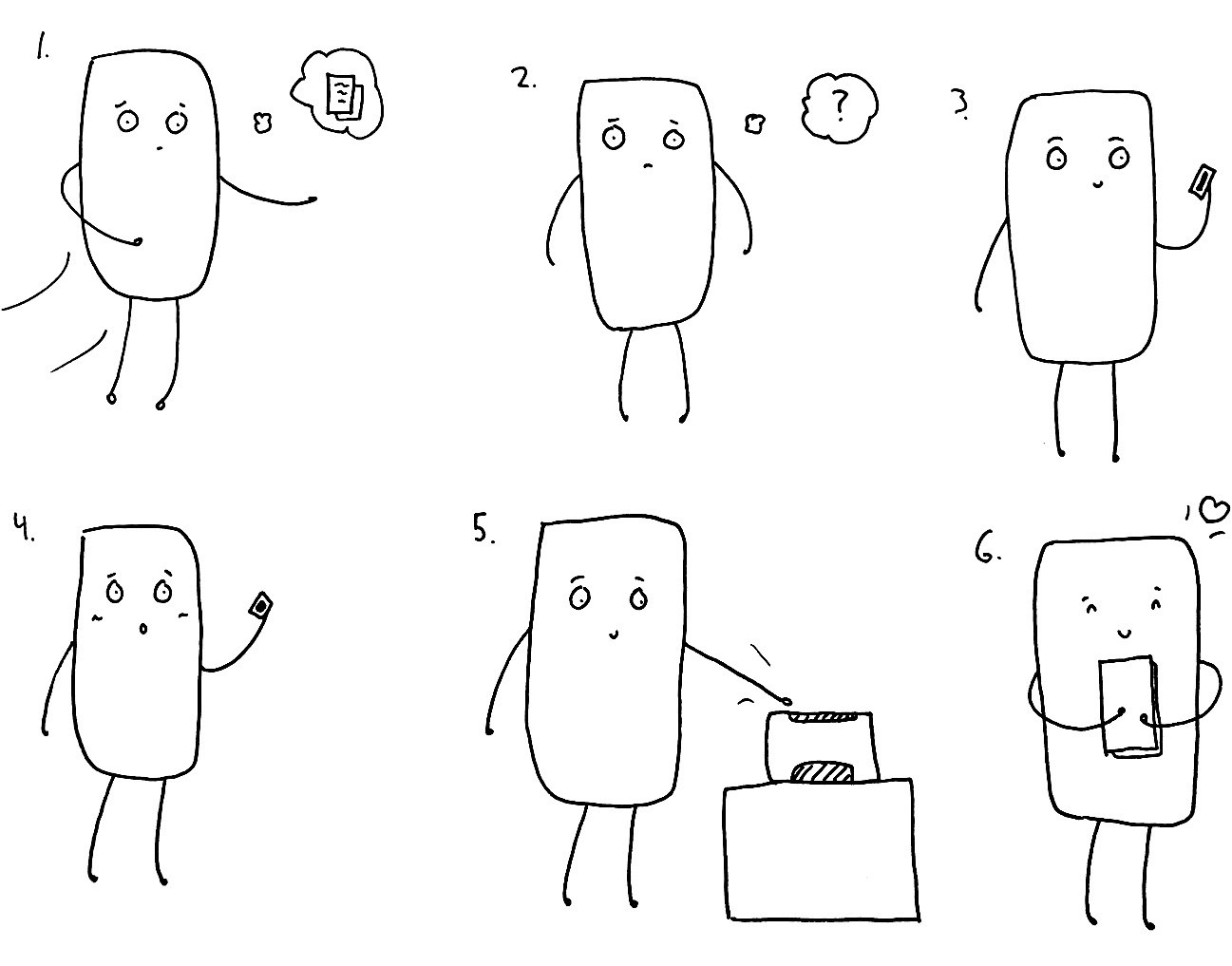 1.

2.

?

3.

4.

5.

6.