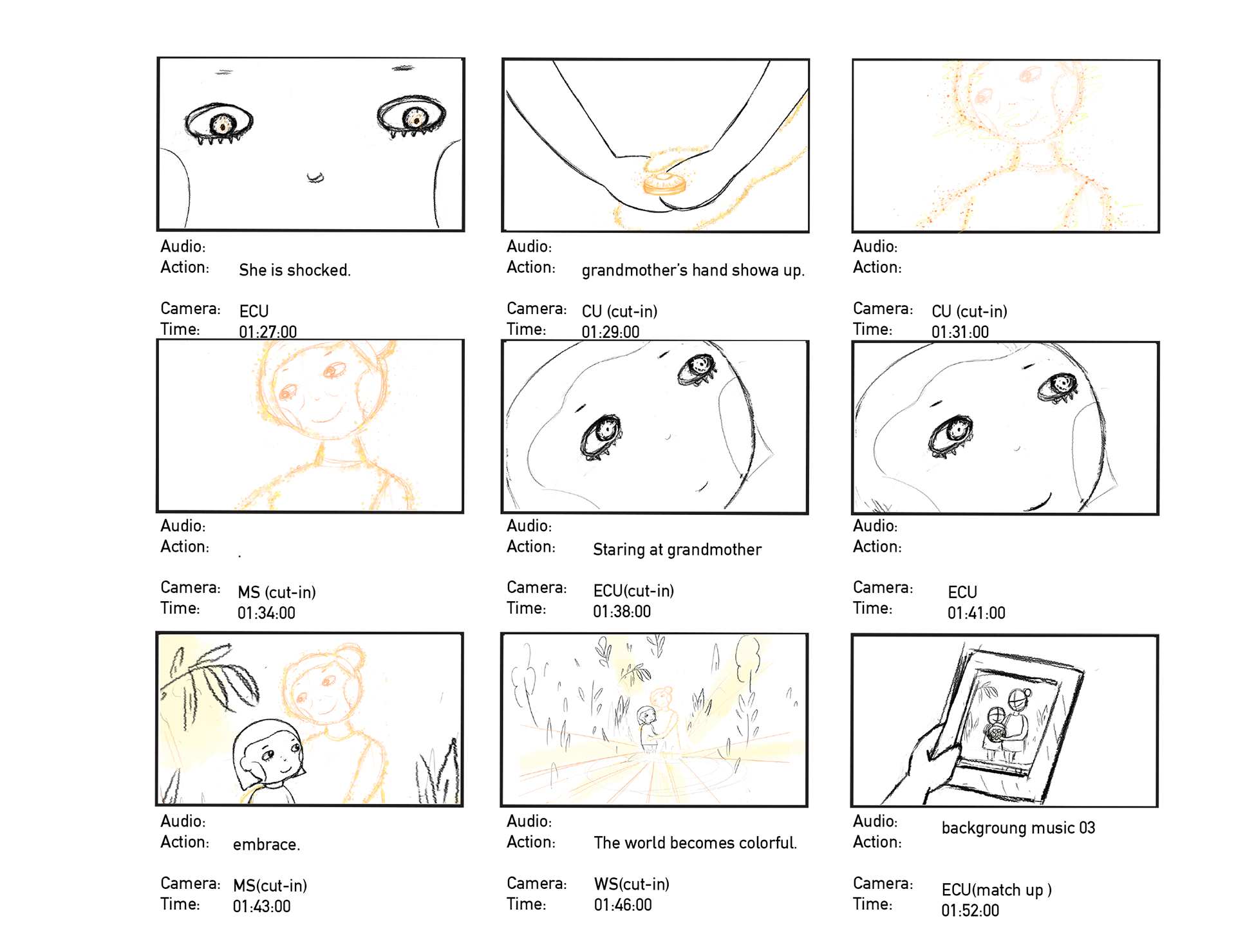 Audio:
Action: She is shocked.

Camera: ECU
Time: 01:27:00

Audio:
Action: grandmother's hand showa up.

Camera: CU (cut-in)
Time: 01:29:00

Audio:
Action:

Camera: CU (cut-in)
Time: 01:31:00

Audio:
Action: .

Camera: MS (cut-in)
Time: 01:34:00

Audio:
Action: Staring at grandmother

Camera: ECU(cut-in)
Time: 01:38:00

Audio:
Action:

Camera: ECU
Time: 01:41:00

Audio:
Action: embrace.

Camera: MS(cut-in)
Time: 01:43:00

Audio:
Action: The world becomes colorful.

Camera: WS(cut-in)
Time: 01:46:00

Audio: backgroung music 03
Action:

Camera: ECU(match up )
Time: 01:52:00