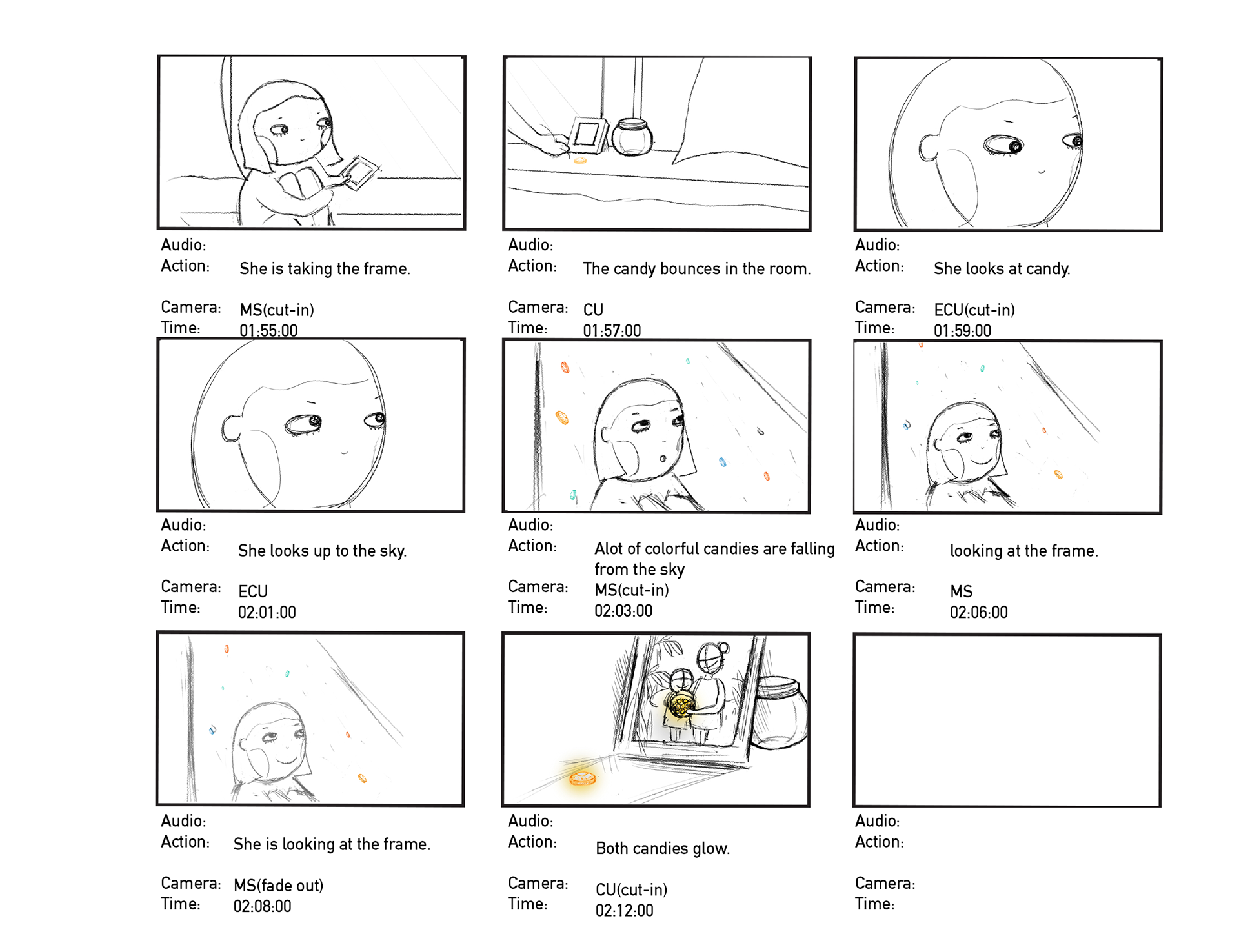 Audio:
Action: She is taking the frame.

Camera: MS(cut-in)
Time: 01:55:00

Audio:
Action: The candy bounces in the room.

Camera: CU
Time: 01:57:00

Audio:
Action: She looks at candy.

Camera: ECU(cut-in)
Time: 01:59:00

Audio:
Action: She looks up to the sky.

Camera: ECU
Time: 02:01:00

Audio:
Action: Alot of colorful candies are falling from the sky

Camera: MS(cut-in)
Time: 02:03:00

Audio:
Action: looking at the frame.

Camera: MS
Time: 02:06:00

Audio:
Action: She is looking at the frame.

Camera: MS(fade out)
Time: 02:08:00

Audio:
Action: Both candies glow.

Camera: CU(cut-in)
Time: 02:12:00

Audio:
Action:

Camera:
Time: