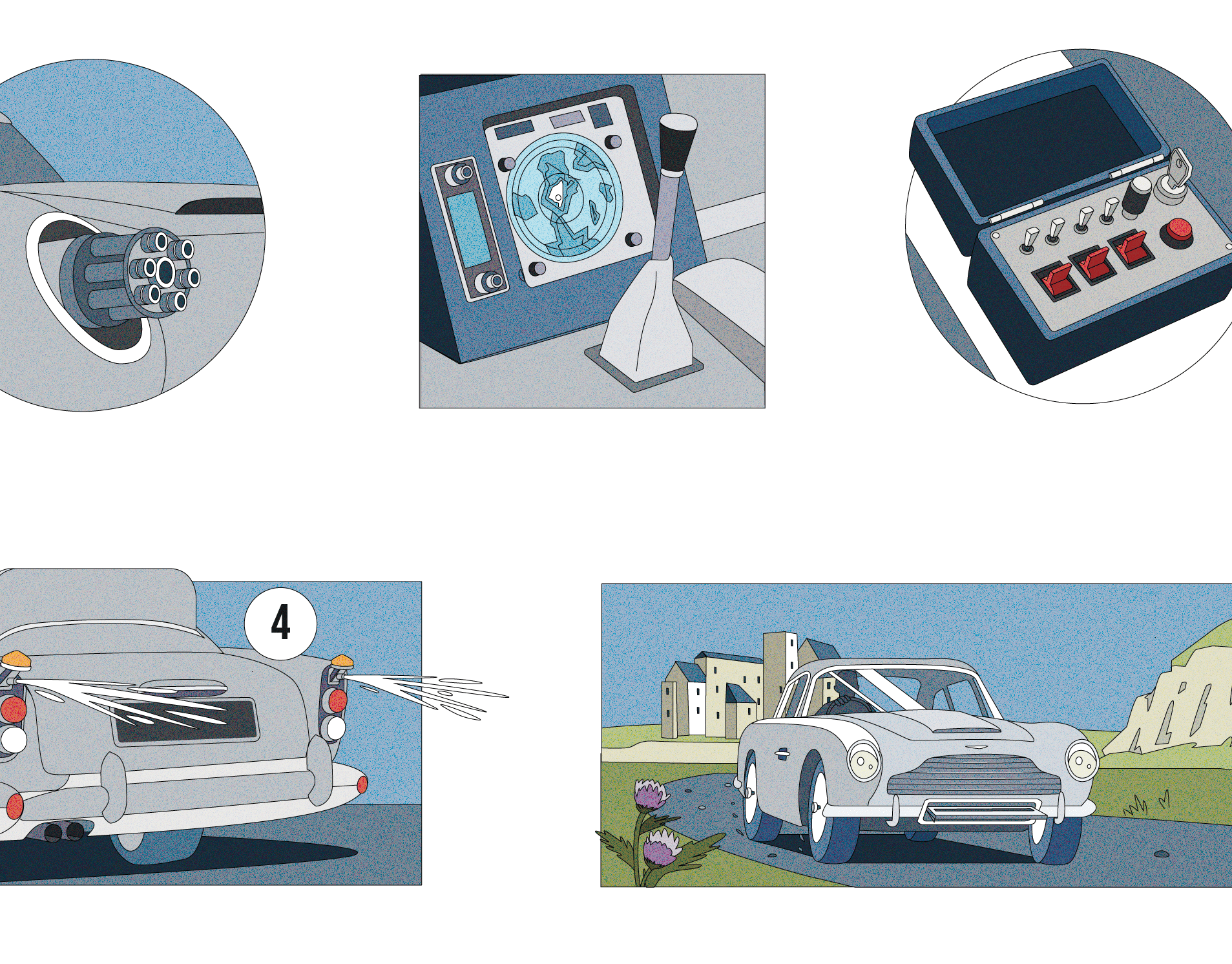 4