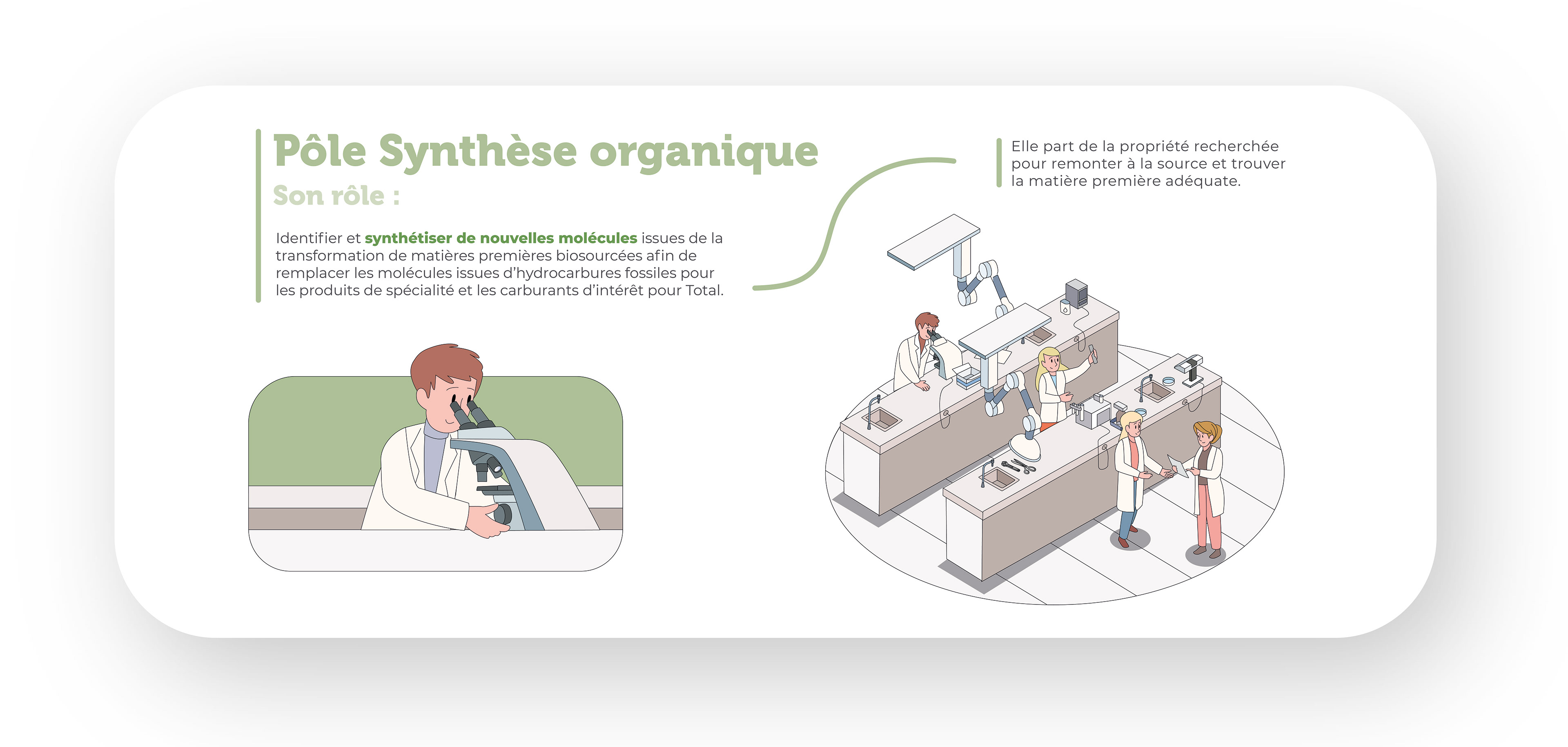 Pôle Synthèse organique

Son rôle :

Identifier et synthétiser de nouvelles molécules issues de la transformation de matières premières biosourcées afin de remplacer les molécules issues d'hydrocarbures fossiles pour les produits de spécialité et les carburants d'intérêt pour Total.

Elle part de la propriété recherchée pour remonter à la source et trouver la matière première adéquate.