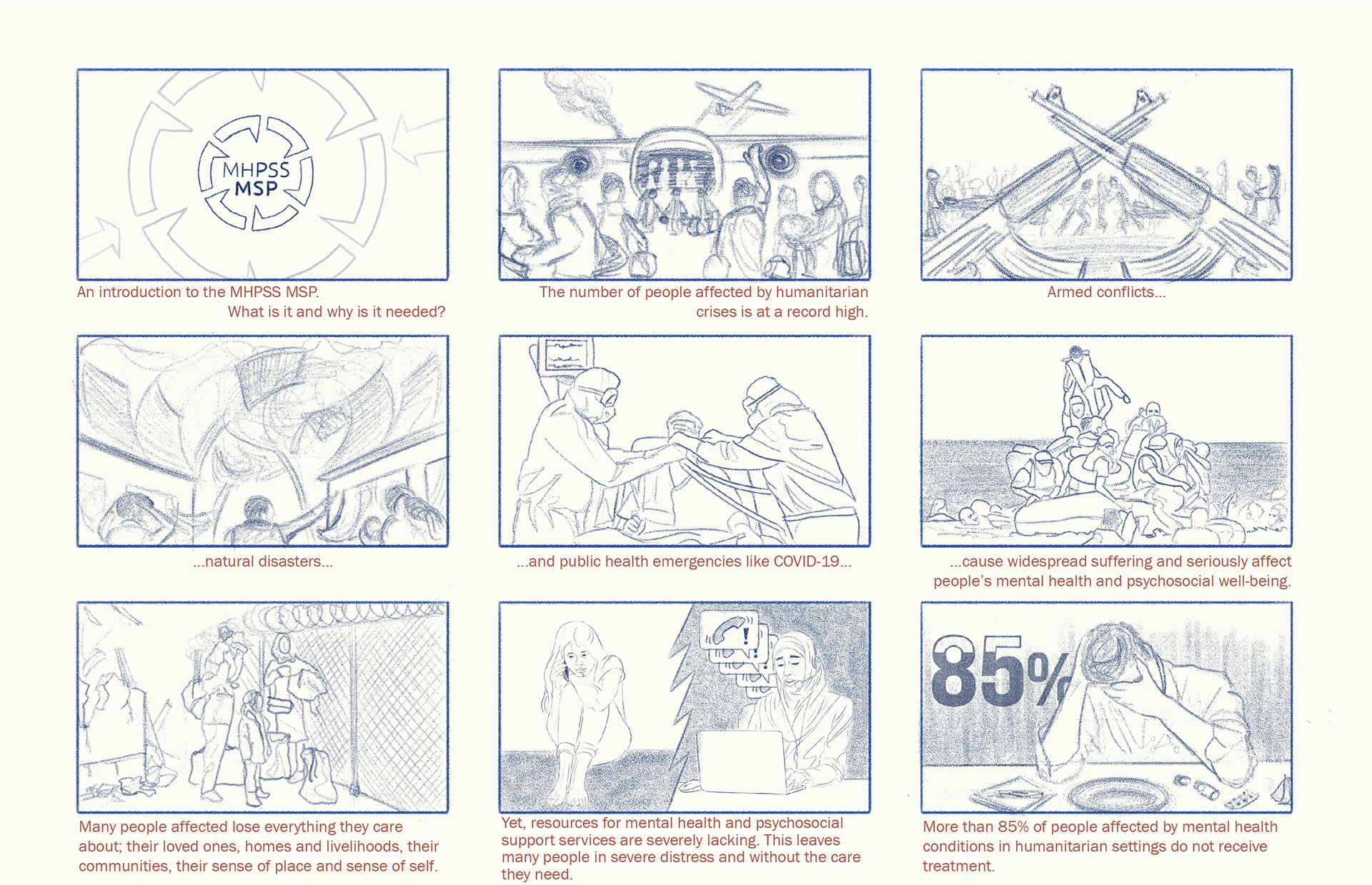 MHPSS
MSP

An introduction to the MHPSS MSP.
What is it and why is it needed?

The number of people affected by humanitarian crises is at a record high.

Armed conflicts...

...natural disasters...

...and public health emergencies like COVID-19...

...cause widespread suffering and seriously affect people's mental health and psychosocial well-being.

Many people affected lose everything they care about; their loved ones, homes and livelihoods, their communities, their sense of place and sense of self.

Yet, resources for mental health and psychosocial support services are severely lacking. This leaves many people in severe distress and without the care they need.

85%

More than 85% of people affected by mental health conditions in humanitarian settings do not receive treatment.