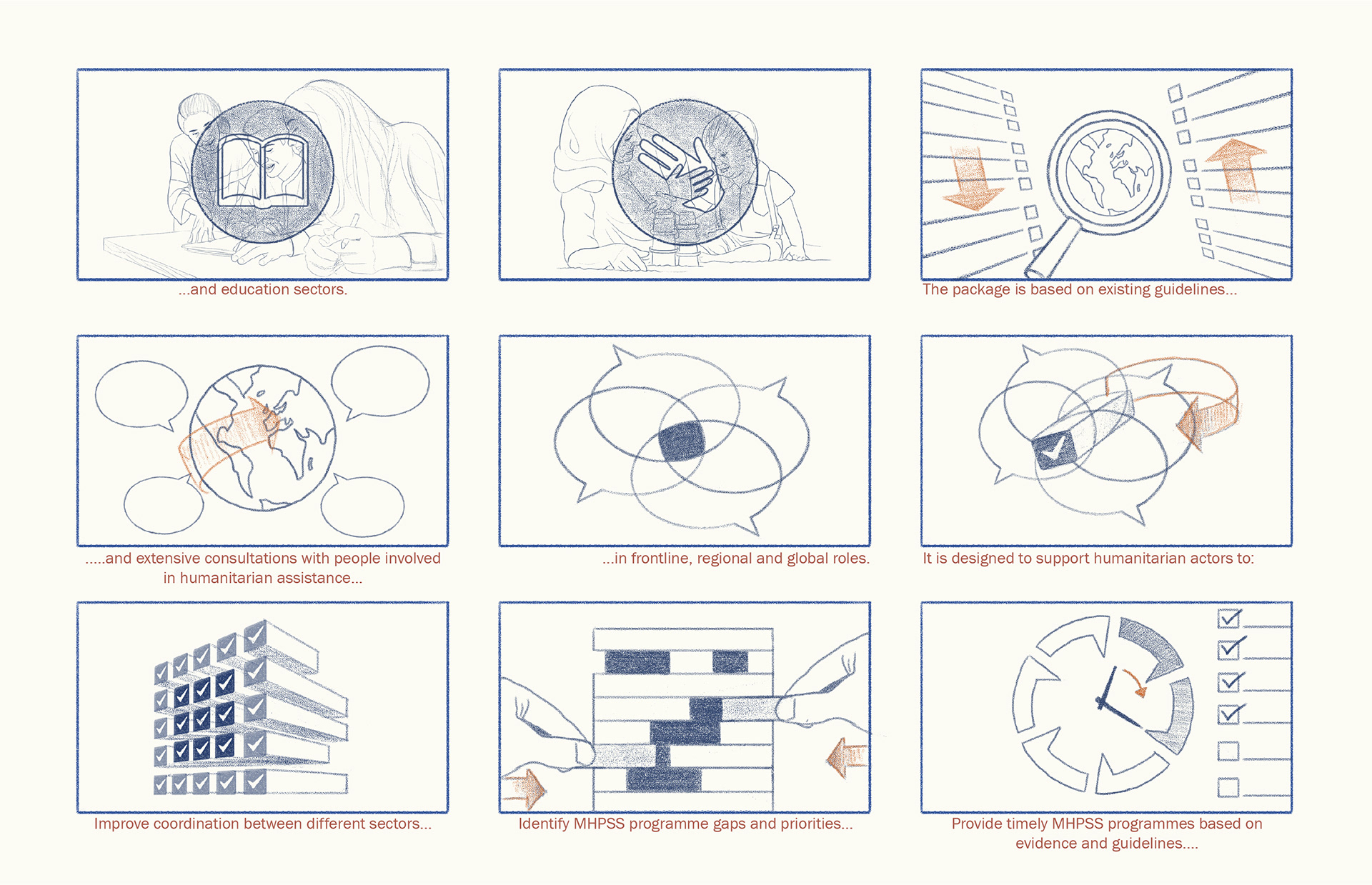 ...and education sectors.

The package is based on existing guidelines...

.....and extensive consultations with people involved in humanitarian assistance...

...in frontline, regional and global roles.

It is designed to support humanitarian actors to:

Improve coordination between different sectors...

Identify MHPSS programme gaps and priorities...

Provide timely MHPSS programmes based on evidence and guidelines....