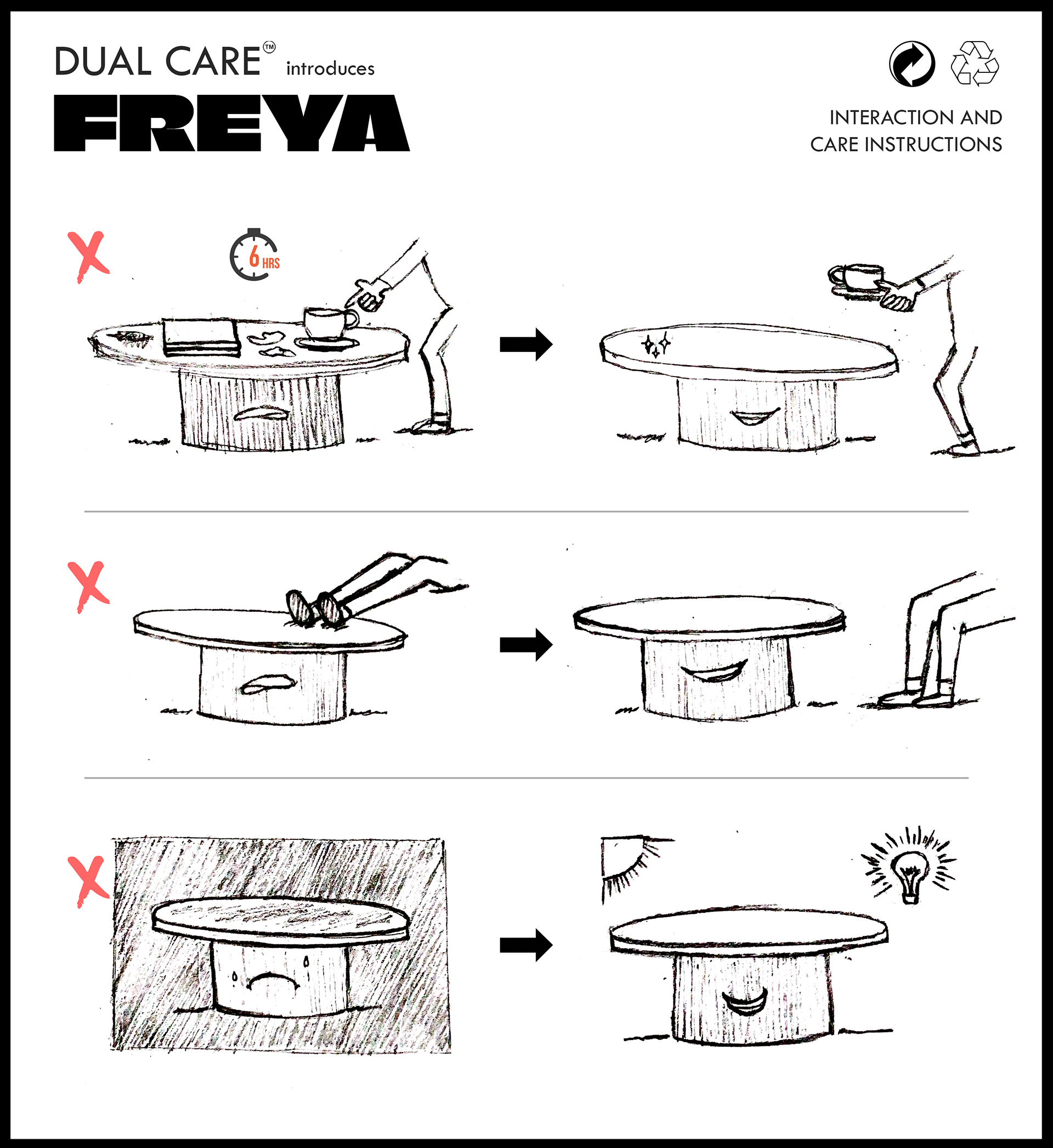 DUAL CARE™ introduces

FREYA

INTERACTION AND
CARE INSTRUCTIONS

6 HRS