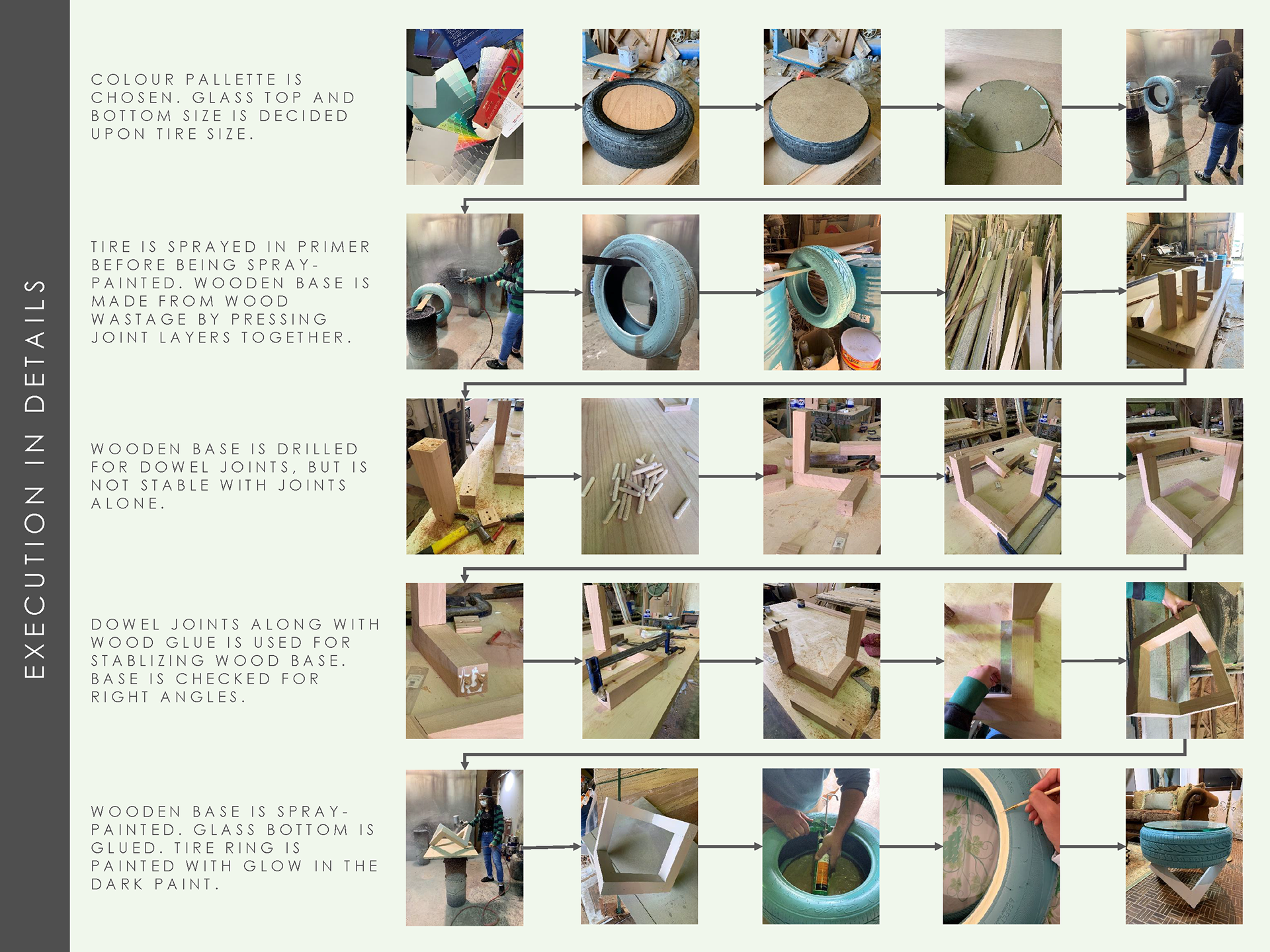 EXECUTION IN DETAILS

COLOUR PALLETTE IS CHOSEN. GLASS TOP AND BOTTOM SIZE IS DECIDED UPON TIRE SIZE.

TIRE IS SPRAYED IN PRIMER BEFORE BEING SPRAY-PAINTED. WOODEN BASE IS MADE FROM WOOD WASTAGE BY PRESSING JOINT LAYERS TOGETHER.

WOODEN BASE IS DRILLED FOR DOWEL JOINTS, BUT IS NOT STABLE WITH JOINTS ALONE.

DOWEL JOINTS ALONG WITH WOOD GLUE IS USED FOR STABLIZING WOOD BASE. BASE IS CHECKED FOR RIGHT ANGLES.

WOODEN BASE IS SPRAY-PAINTED. GLASS BOTTOM IS GLUED. TIRE RING IS PAINTED WITH GLOW IN THE DARK PAINT.