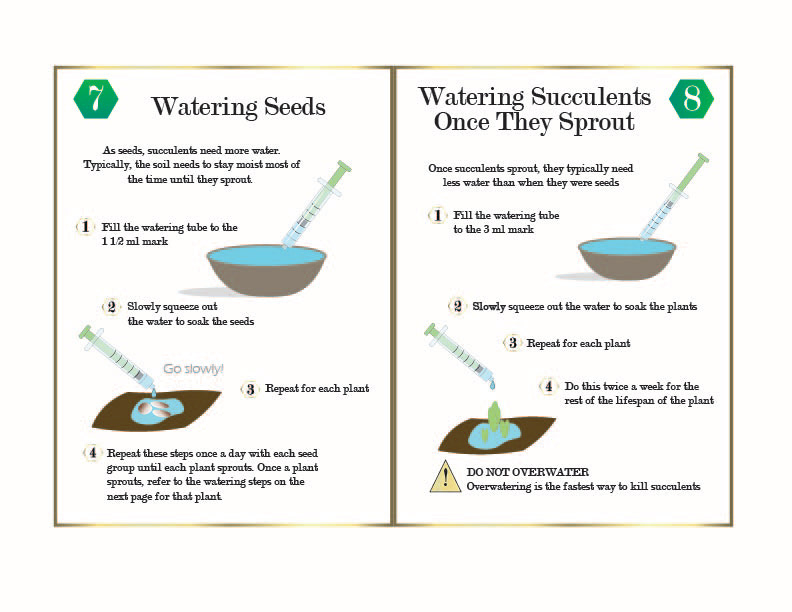 7

Watering Seeds

As seeds, succulents need more water. Typically, the soil needs to stay moist most of the time until they sprout.

1 Fill the watering tube to the 1 1/2 ml mark

2 Slowly squeeze out the water to soak the seeds

Go slowly!

3 Repeat for each plant

4 Repeat these steps once a day with each seed group until each plant sprouts. Once a plant sprouts, refer to the watering steps on the next page for that plant.

Watering Succulents Once They Sprout

8

Once succulents sprout, they typically need less water than when they were seeds

1 Fill the watering tube to the 3 ml mark

2 Slowly squeeze out the water to soak the plants

3 Repeat for each plant

4 Do this twice a week for the rest of the lifespan of the plant

!

DO NOT OVERWATER
Overwatering is the fastest way to kill succulents