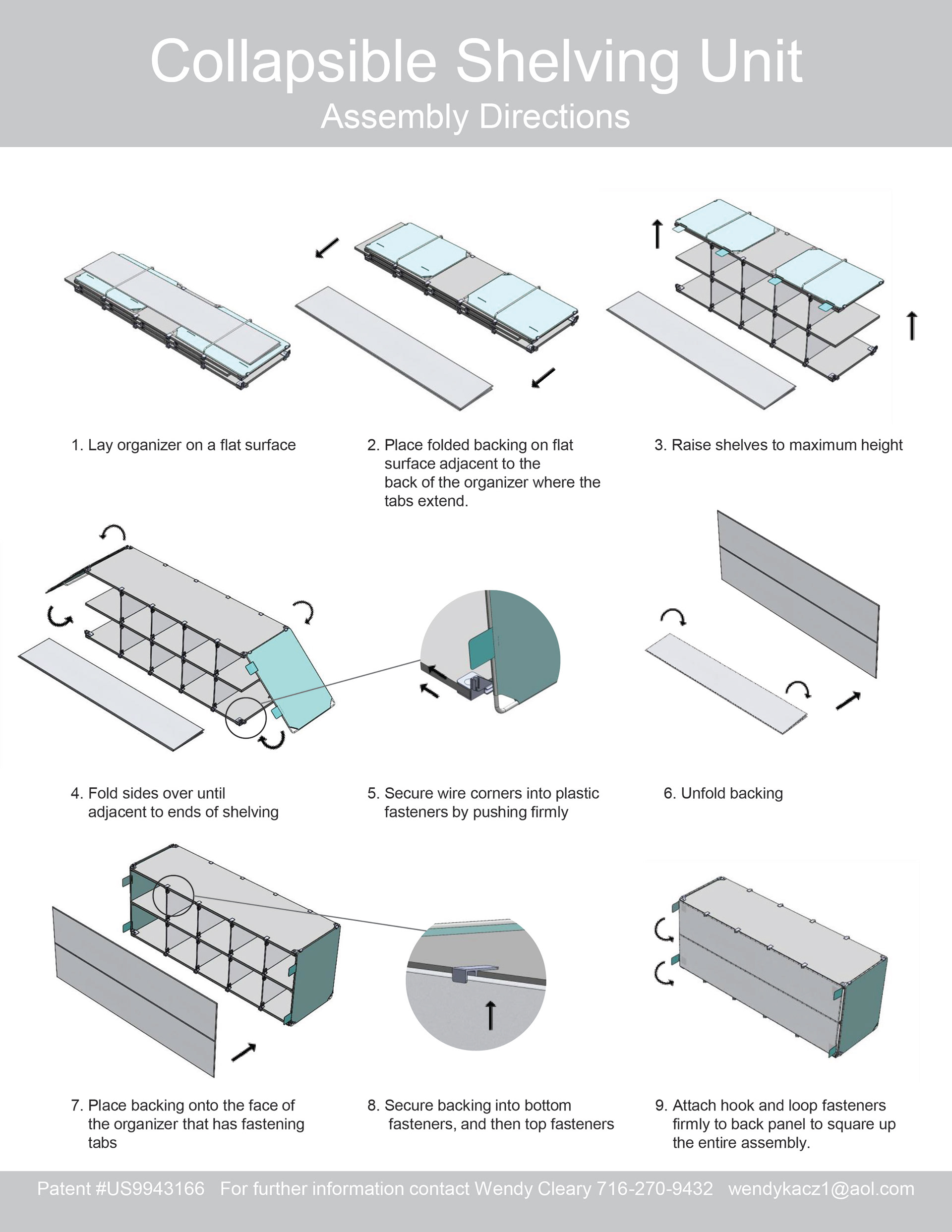 Collapsible Shelving Unit
Assembly Directions

1. Lay organizer on a flat surface

2. Place folded backing on flat surface adjacent to the back of the organizer where the tabs extend.

3. Raise shelves to maximum height

4. Fold sides over until adjacent to ends of shelving

5. Secure wire corners into plastic fasteners by pushing firmly

6. Unfold backing

7. Place backing onto the face of the organizer that has fastening tabs

8. Secure backing into bottom fasteners, and then top fasteners

9. Attach hook and loop fasteners firmly to back panel to square up the entire assembly.

Patent #US9943166 For further information contact Wendy Cleary 716-270-9432 wendykacz1@aol.com