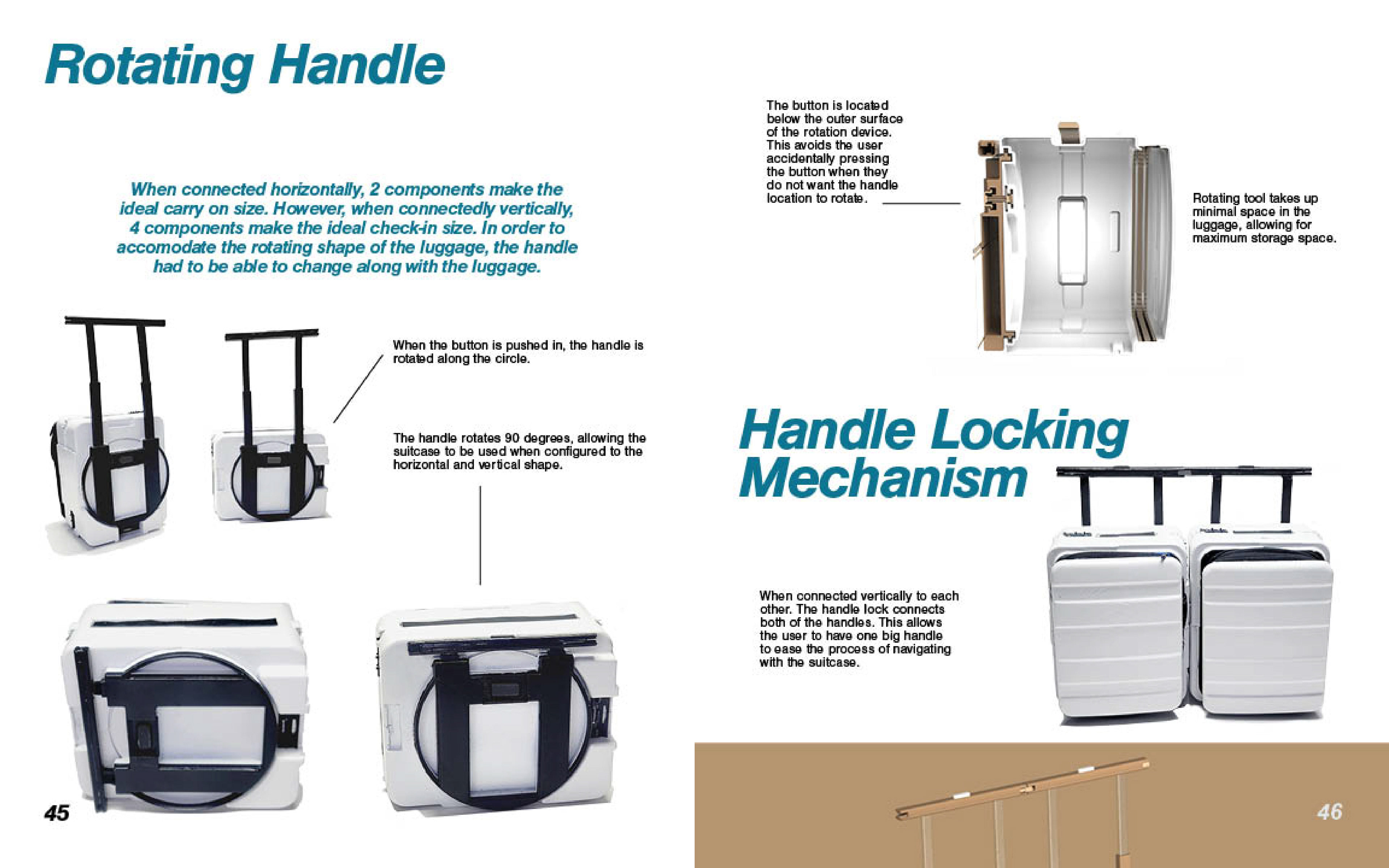 Rotating Handle

When connected horizontally, 2 components make the ideal carry on size. However, when connectedly vertically, 4 components make the ideal check-in size. In order to accomodate the rotating shape of the luggage, the handle had to be able to change along with the luggage.

When the button is pushed in, the handle is rotated along the circle.

The handle rotates 90 degrees, allowing the suitcase to be used when configured to the horizontal and vertical shape.

45

The button is located below the outer surface of the rotation device. This avoids the user accidentally pressing the button when they do not want the handle location to rotate.

Rotating tool takes up minimal space in the luggage, allowing for maximum storage space.

Handle Locking Mechanism

When connected vertically to each other. The handle lock connects both of the handles. This allows the user to have one big handle to ease the process of navigating with the suitcase.

46