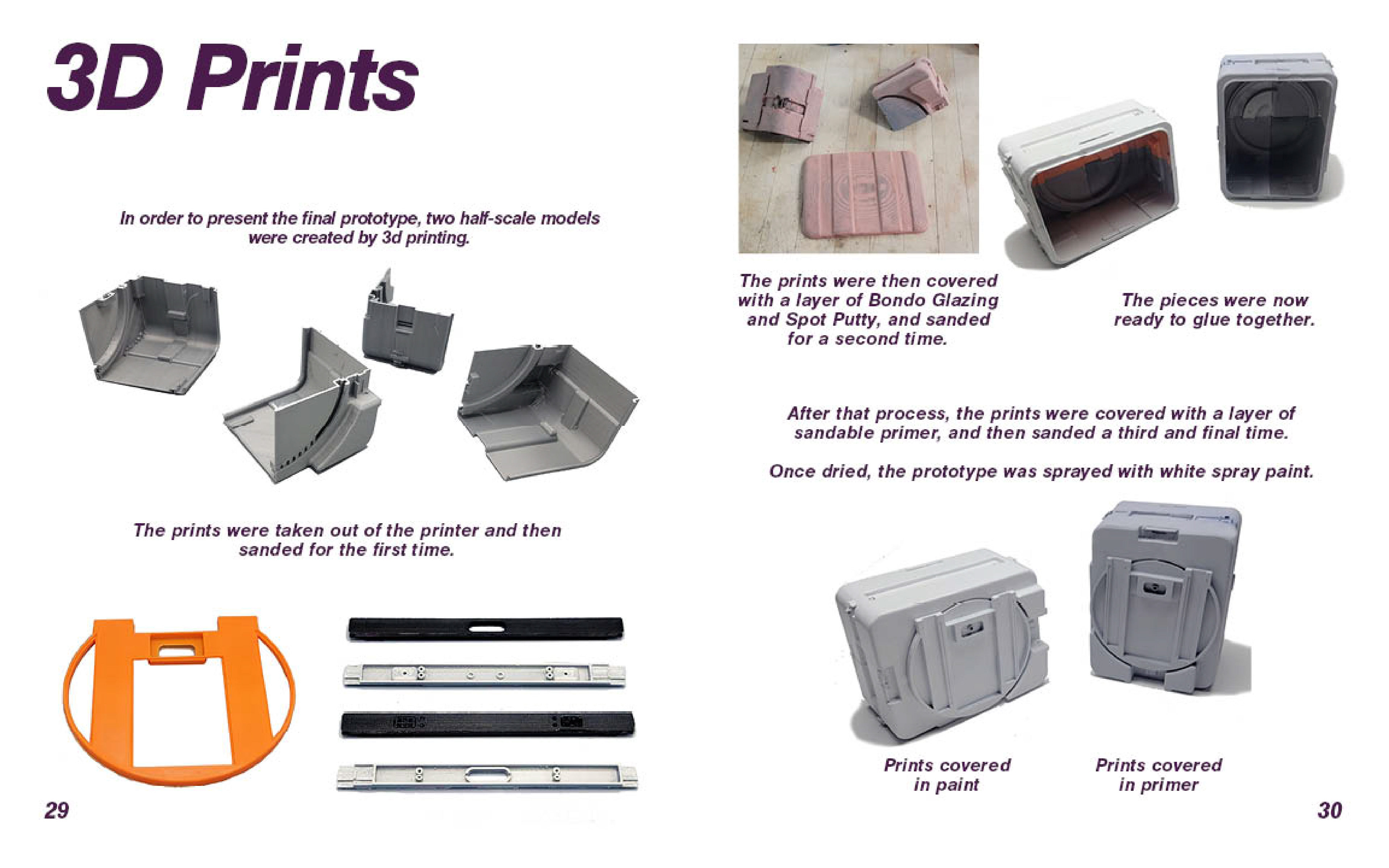 3D Prints

In order to present the final prototype, two half-scale models were created by 3d printing.

The prints were taken out of the printer and then sanded for the first time.

29

The prints were then covered with a layer of Bondo Glazing and Spot Putty, and sanded for a second time.

The pieces were now ready to glue together.

After that process, the prints were covered with a layer of sandable primer, and then sanded a third and final time.

Once dried, the prototype was sprayed with white spray paint.

Prints covered in paint

Prints covered in primer

30