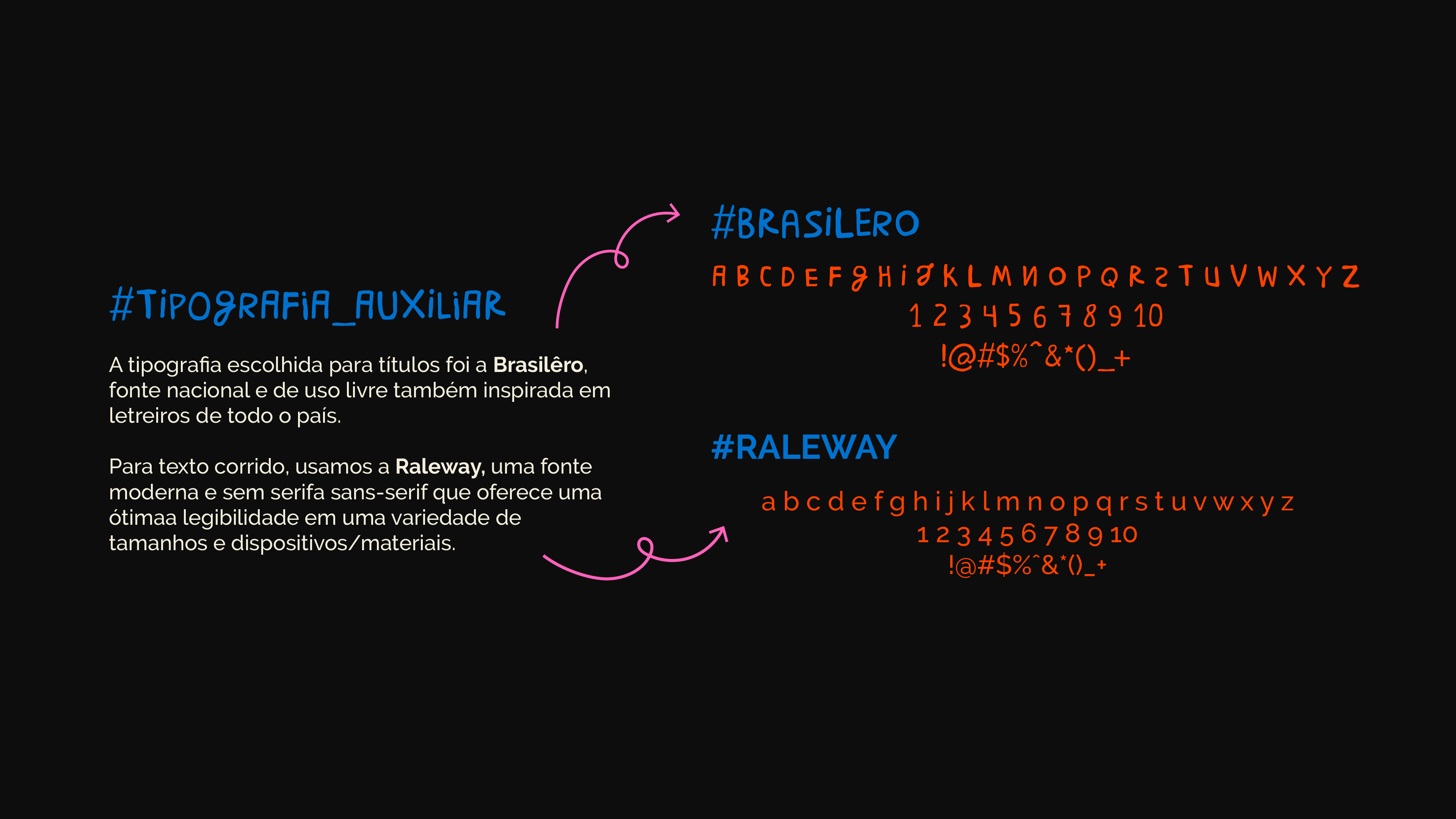 #TIPOGRAFIA_AUXILIAR

A tipografia escolhida para títulos foi a Brasilêro, fonte nacional e de uso livre também inspirada em letreiros de todo o país.

Para texto corrido, usamos a Raleway, uma fonte moderna e sem serifa sans-serif que oferece uma ótimaa legibilidade em uma variedade de tamanhos e dispositivos/materiais.

#BRASILERO

A B C D E F G H I J K L M N O P Q R S T U V W X Y Z
1 2 3 4 5 6 7 8 9 10
!@#$%^&*()_+

#RALEWAY

a b c d e f g h i j k l m n o p q r s t u v w x y z
1 2 3 4 5 6 7 8 9 10
!@#$%^&*()_+