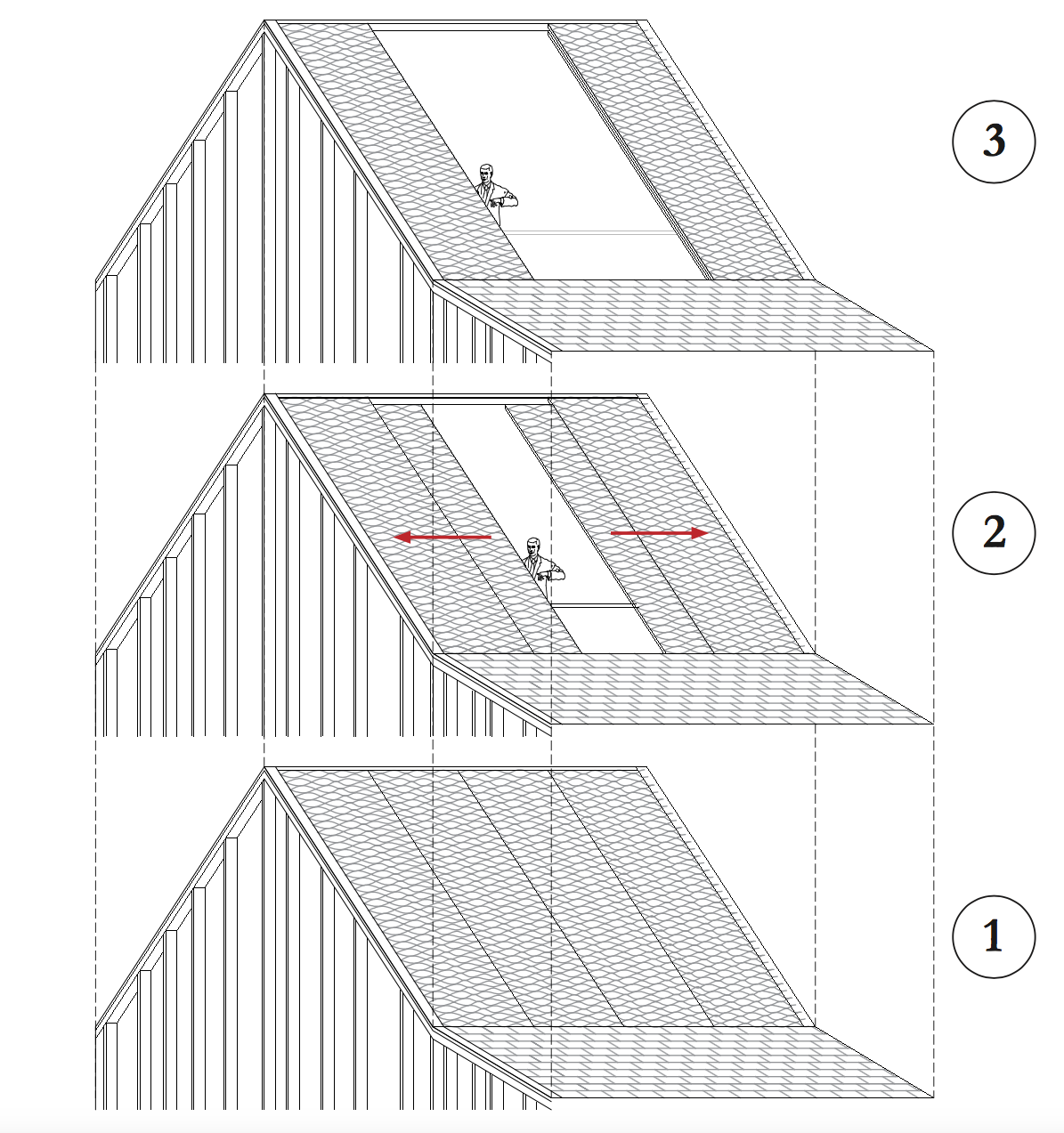 3

2

1