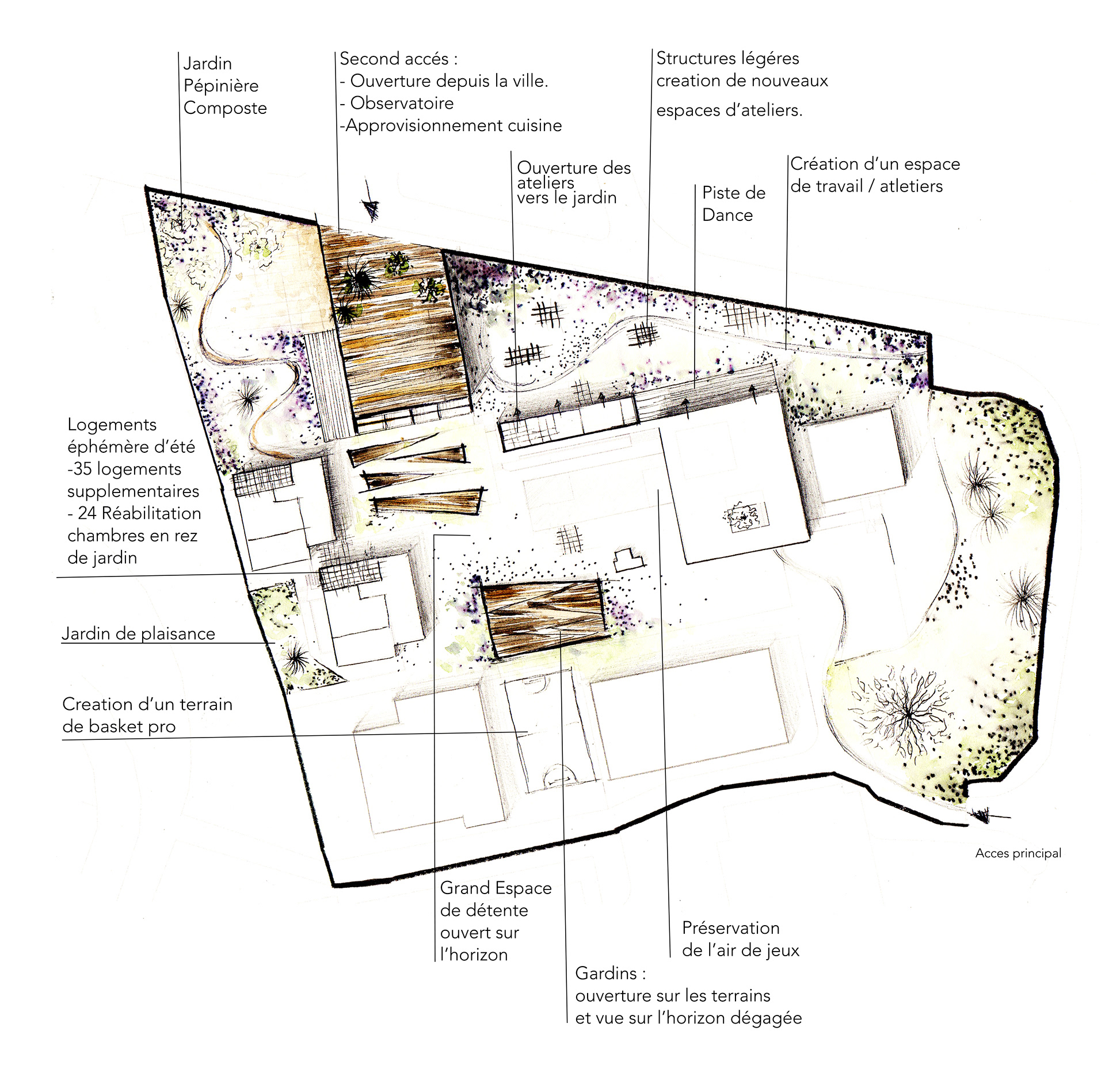 Jardin
Pépinière
Composte

Second accés :
- Ouverture depuis la ville.
- Observatoire
-Approvisionnement cuisine

Structures légéres
creation de nouveaux
espaces d'ateliers.

Ouverture des ateliers vers le jardin

Piste de Dance

Création d'un espace de travail / atletiers

Logements éphémère d'été
-35 logements supplementaires
- 24 Réabilitation chambres en rez de jardin

Jardin de plaisance

Creation d'un terrain de basket pro

Acces principal

Grand Espace de détente ouvert sur l'horizon

Préservation de l'air de jeux

Gardins :
ouverture sur les terrains et vue sur l'horizon dégagée