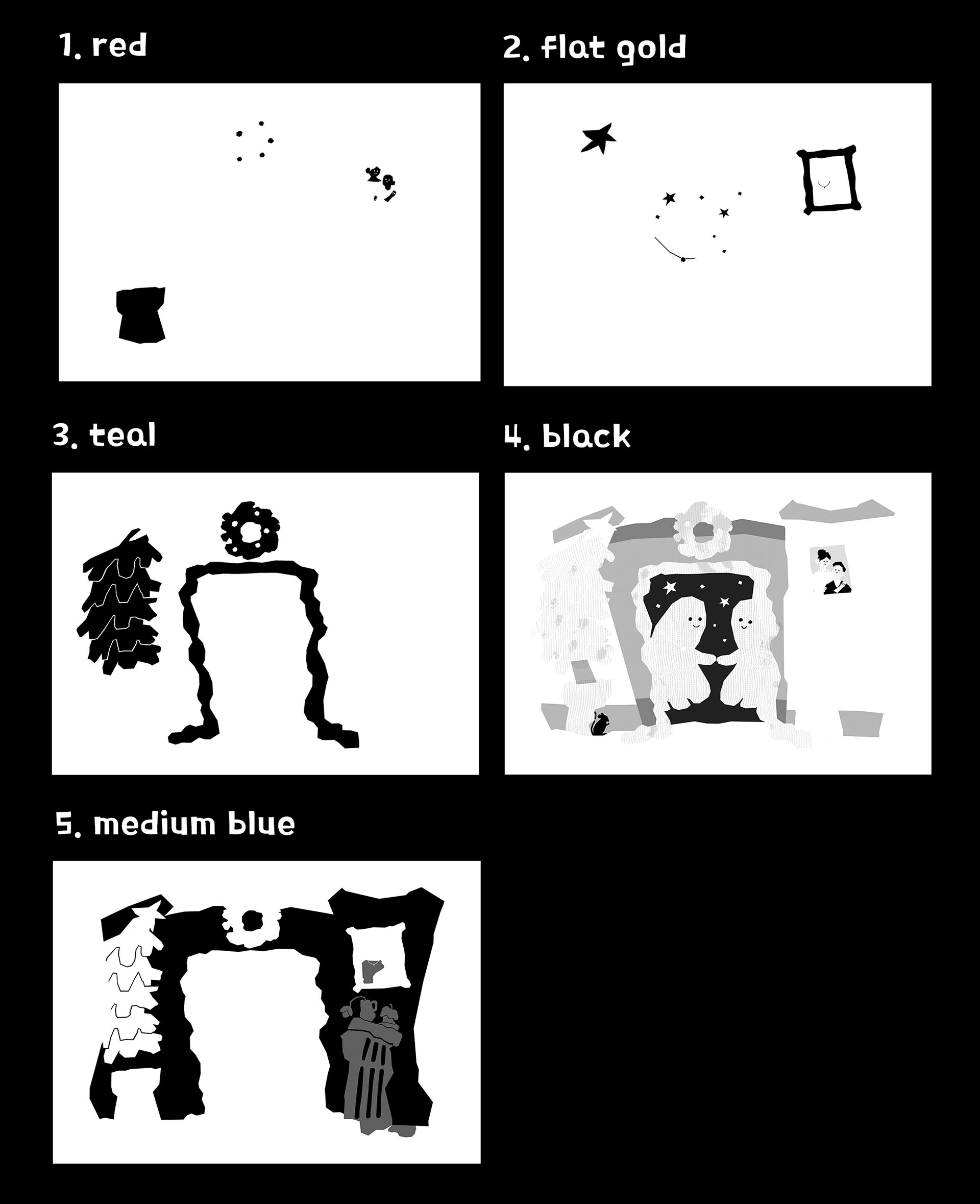 1. red

2. flat gold

3. teal

4. black

5. medium blue