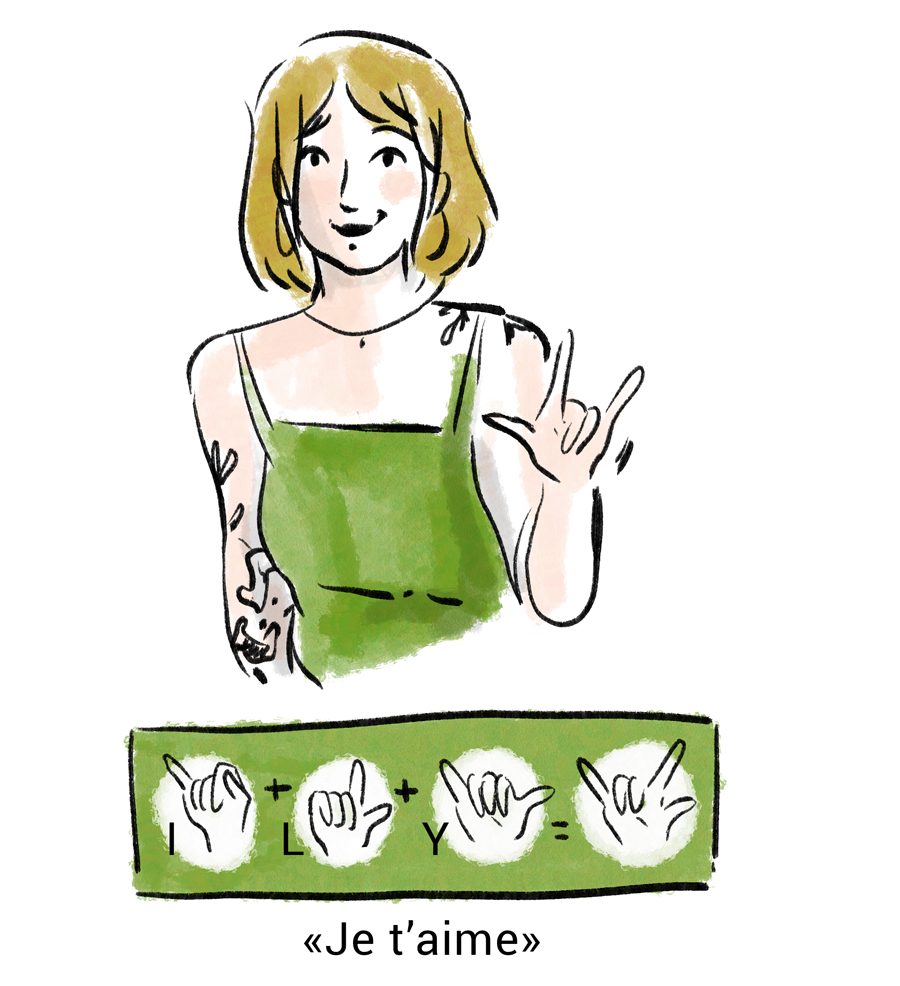 I + L + Y =

«Je t'aime»