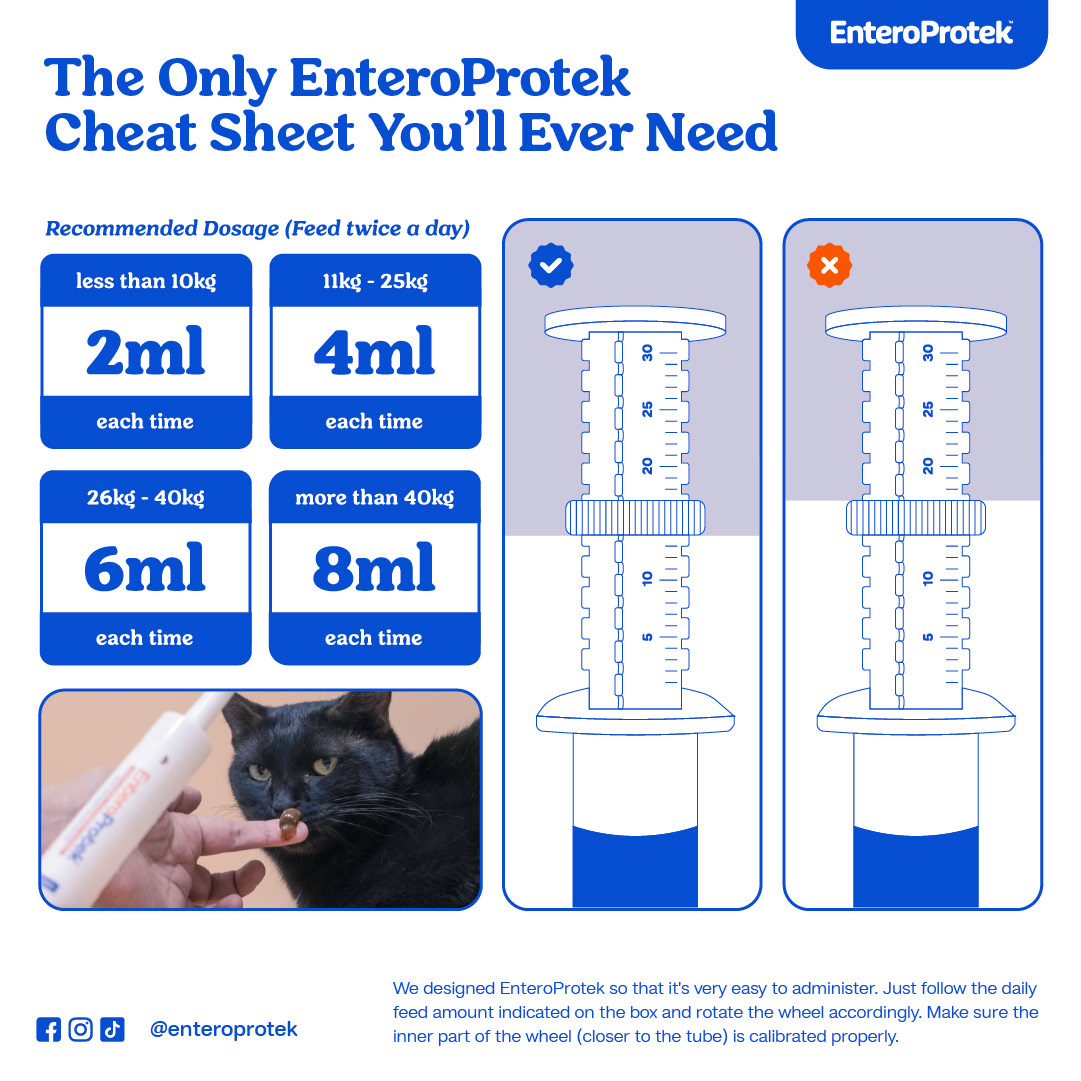 EnteroProtek

The Only EnteroProtek Cheat Sheet You'll Ever Need

Recommended Dosage (Feed twice a day)

less than 10kg
2ml
each time

11kg - 25kg
4ml
each time

26kg - 40kg
6ml
each time

more than 40kg
8ml
each time

EnteroProtek

30
25
20
10
5

30
25
20
10
5

@enteroprotek

We designed EnteroProtek so that it's very easy to administer. Just follow the daily feed amount indicated on the box and rotate the wheel accordingly. Make sure the inner part of the wheel (closer to the tube) is calibrated properly.