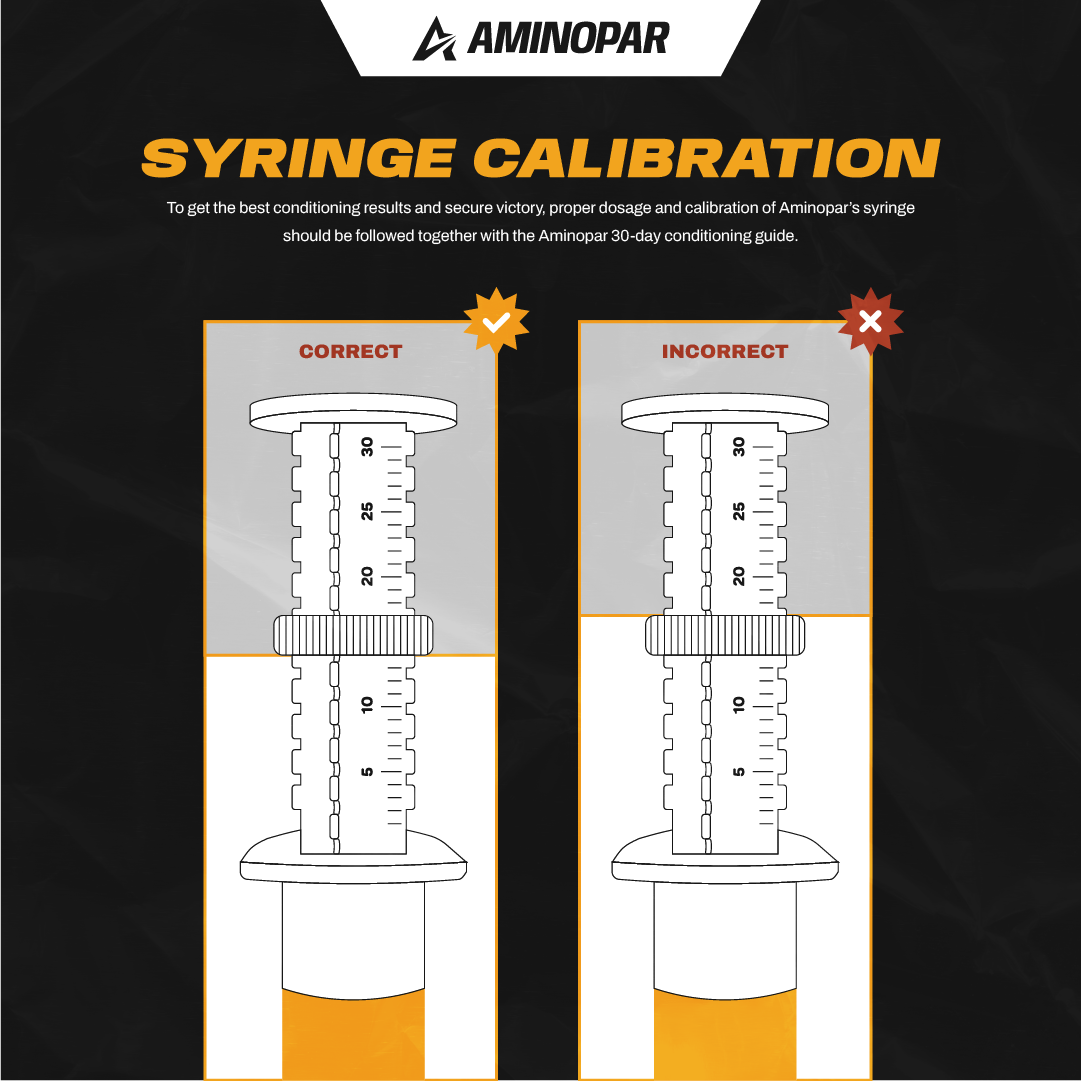 AMINOPAR

SYRINGE CALIBRATION

To get the best conditioning results and secure victory, proper dosage and calibration of Aminopar's syringe should be followed together with the Aminopar 30-day conditioning guide.

CORRECT

30
25
20
10
5

INCORRECT

30
25
20
10
5