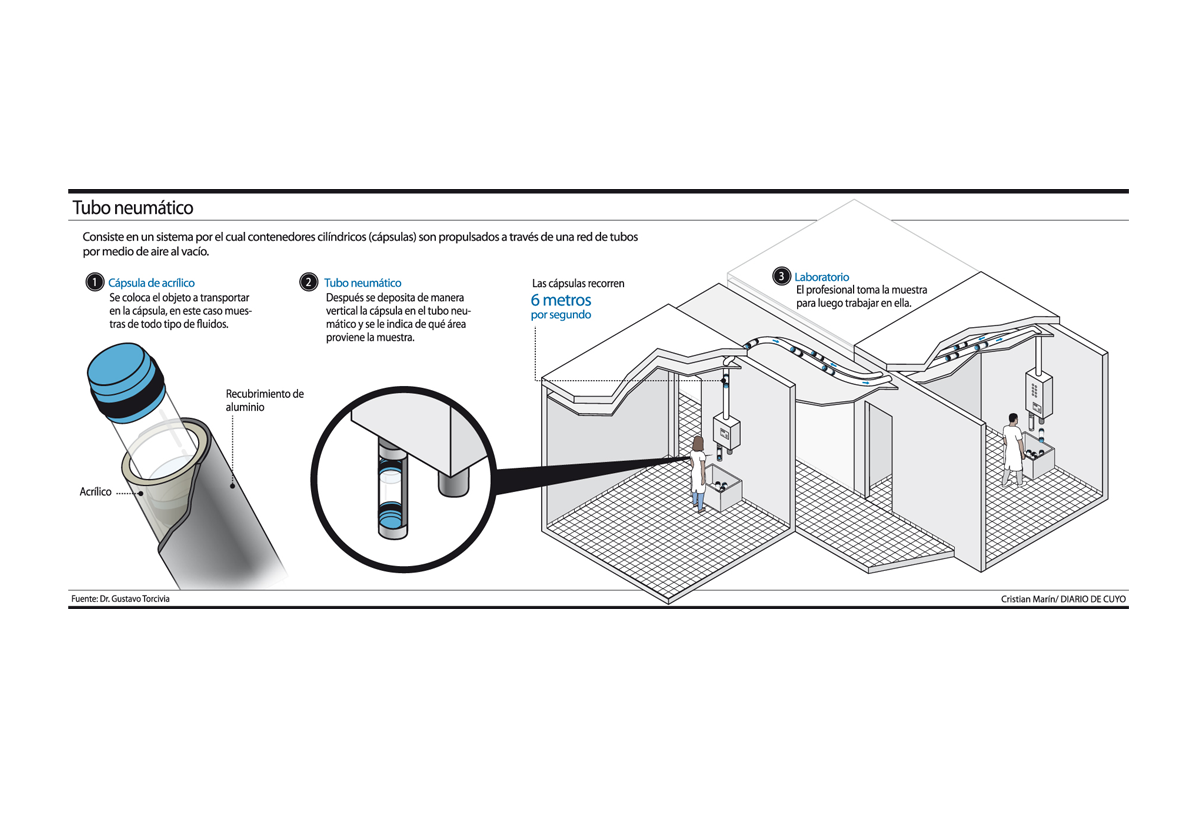 Tubo neumático

Consiste en un sistema por el cual contenedores cilíndricos (cápsulas) son propulsados a través de una red de tubos por medio de aire al vacío.

1 Cápsula de acrílico
Se coloca el objeto a transportar en la cápsula, en este caso muestras de todo tipo de fluidos.

Recubrimiento de aluminio

Acrílico

2 Tubo neumático
Después se deposita de manera vertical la cápsula en el tubo neumático y se le indica de qué área proviene la muestra.

Las cápsulas recorren
6 metros
por segundo

3 Laboratorio
El profesional toma la muestra para luego trabajar en ella.

Fuente: Dr. Gustavo Torcivia

Cristian Marín/ DIARIO DE CUYO