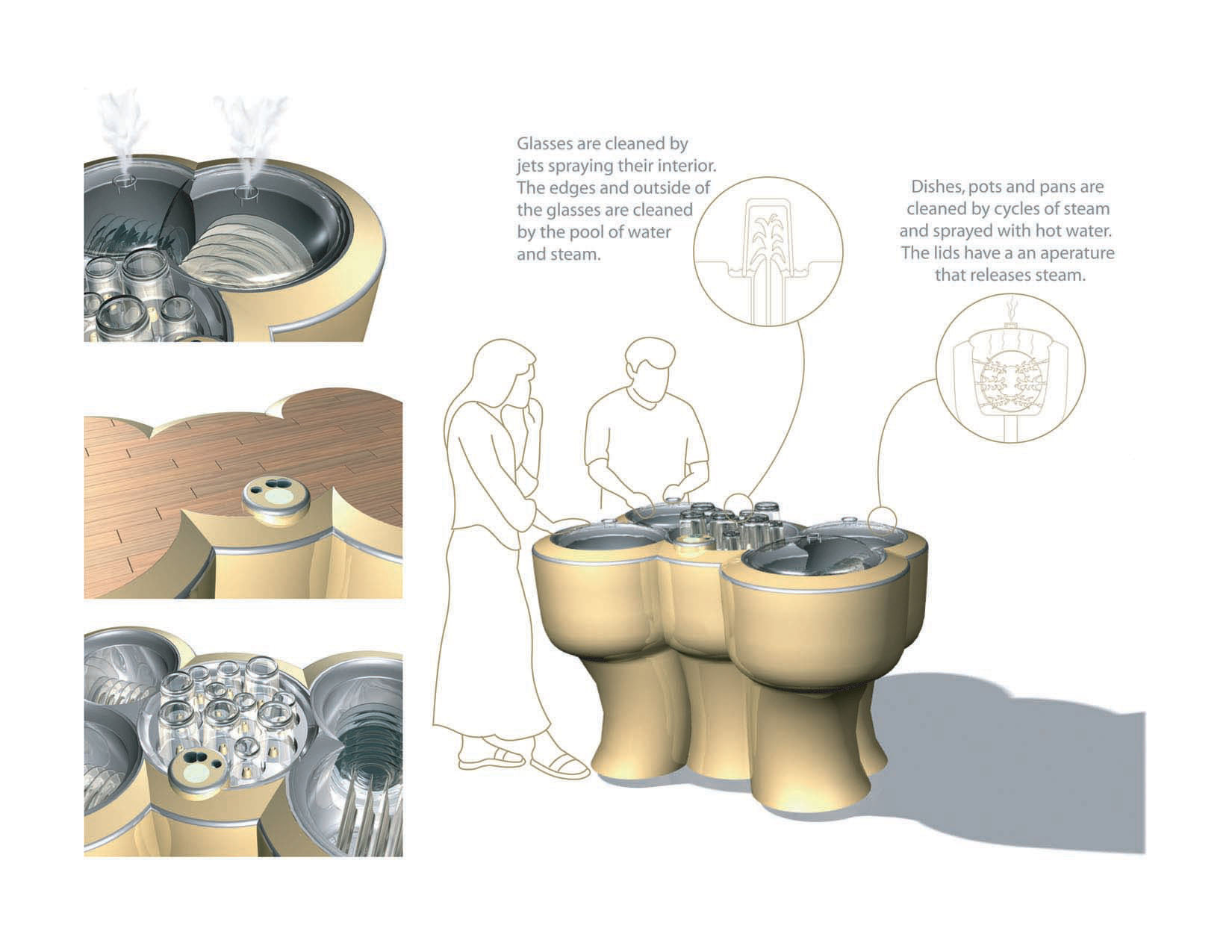 Glasses are cleaned by jets spraying their interior. The edges and outside of the glasses are cleaned by the pool of water and steam.

Dishes, pots and pans are cleaned by cycles of steam and sprayed with hot water. The lids have a an aperature that releases steam.