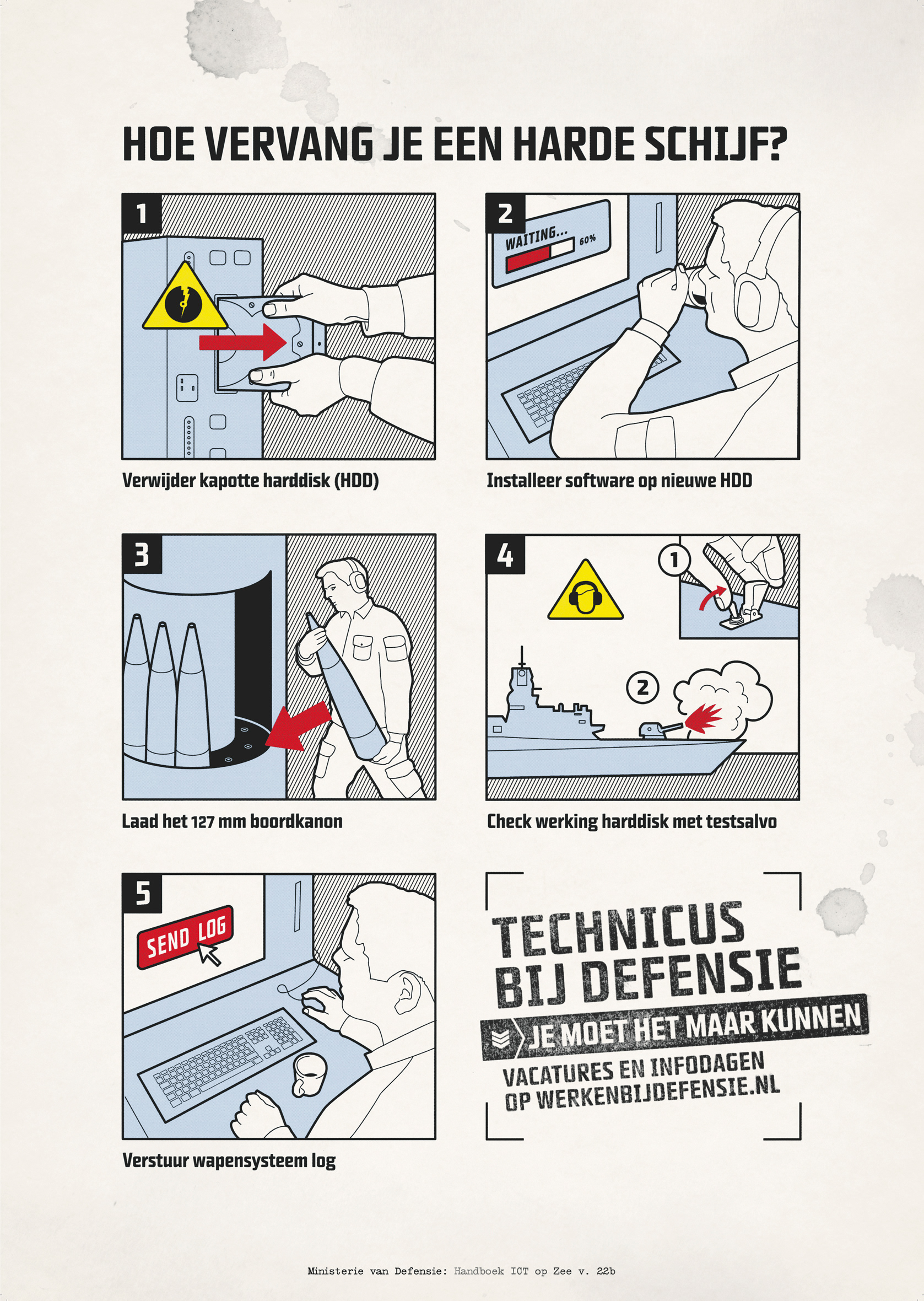 HOE VERVANG JE EEN HARDE SCHIJF?

1

Verwijder kapotte harddisk (HDD)

2

WAITING...

60%

Installeer software op nieuwe HDD

3

Laad het 127 mm boordkanon

4

1

2

Check werking harddisk met testsalvo

5

SEND LOG

Verstuur wapensysteem log

TECHNICUS BIJ DEFENSIE

JE MOET HET MAAR KUNNEN

VACATURES EN INFODAGEN OP WERKENBIJDEFENSIE.NL

Ministerie van Defensie: Handboek ICT op Zee v. 22b