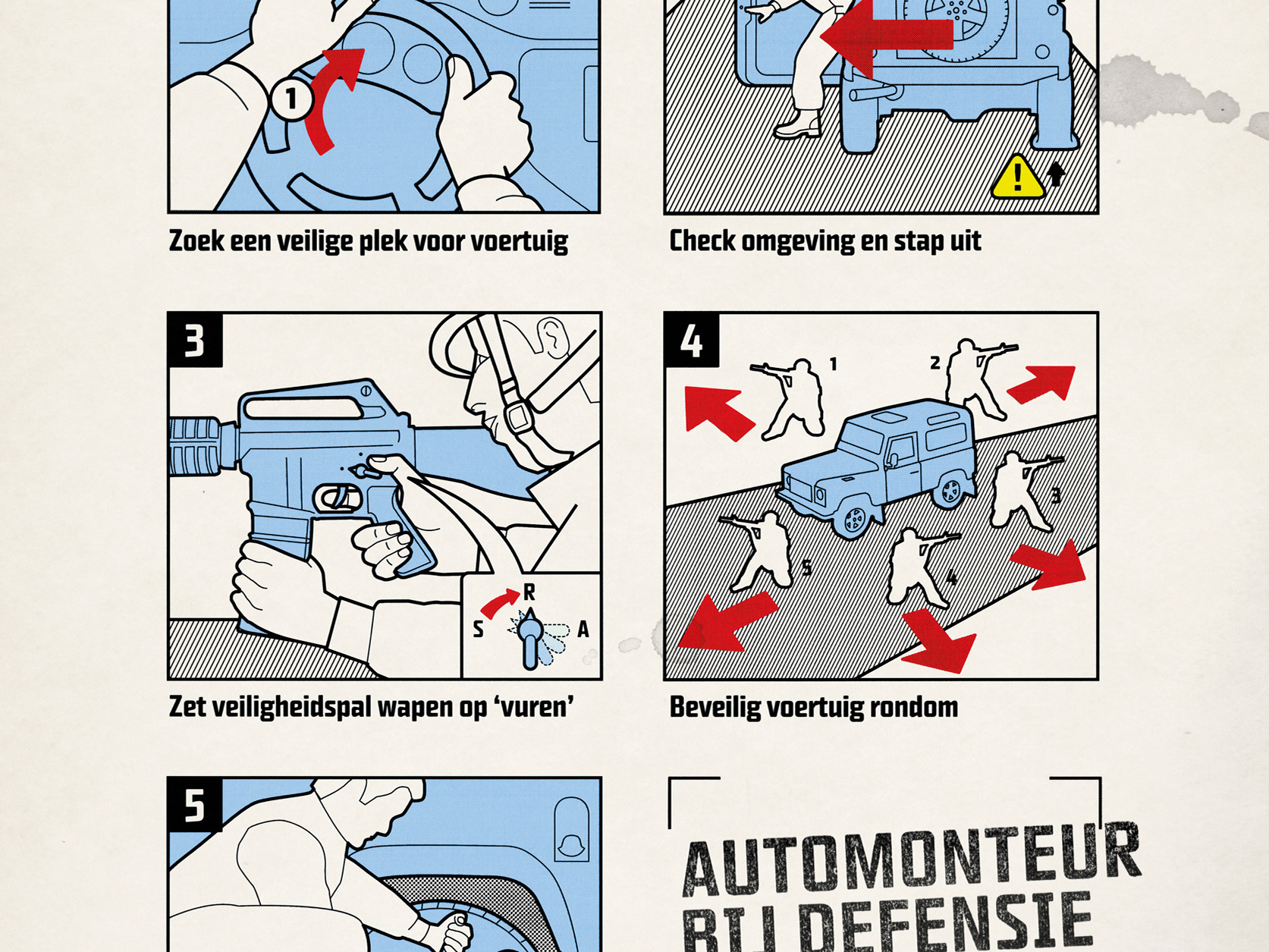 1

Zoek een veilige plek voor voertuig

!

Check omgeving en stap uit

3

R
S
A

Zet veiligheidspal wapen op 'vuren'

4

1
2
3
4
5

Beveilig voertuig rondom

5

AUTOMONTEUR
BIJ DEFENSIE