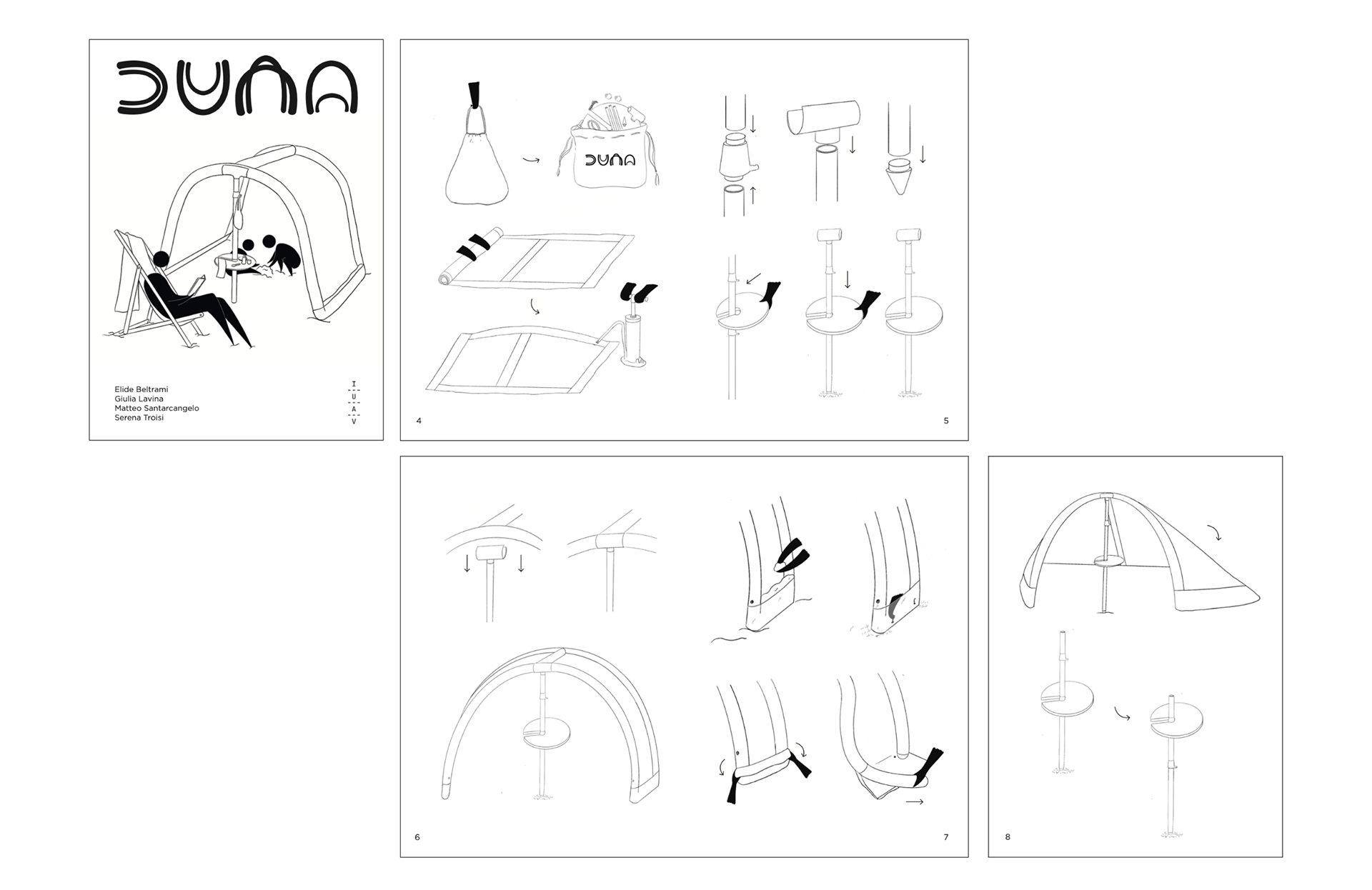 DUNA

Elide Beltrami
Giulia Lavina
Matteo Santarcangelo
Serena Troisi

I
U
A
V

DUNA

4

5

6

7

8