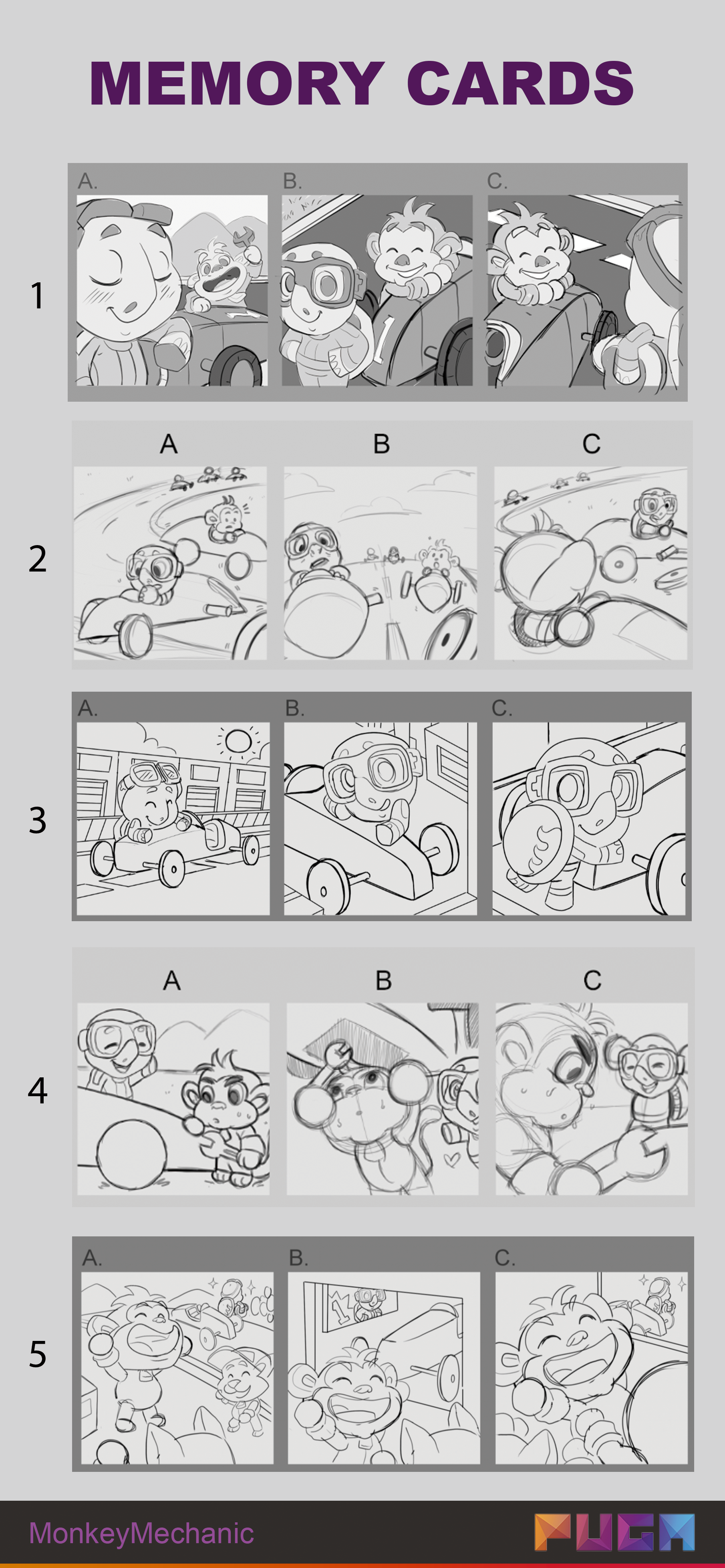 MEMORY CARDS

1
A. B. C.

2
A B C

3
A. B. C.

4
A B C

5
A. B. C.

MonkeyMechanic

PUGM