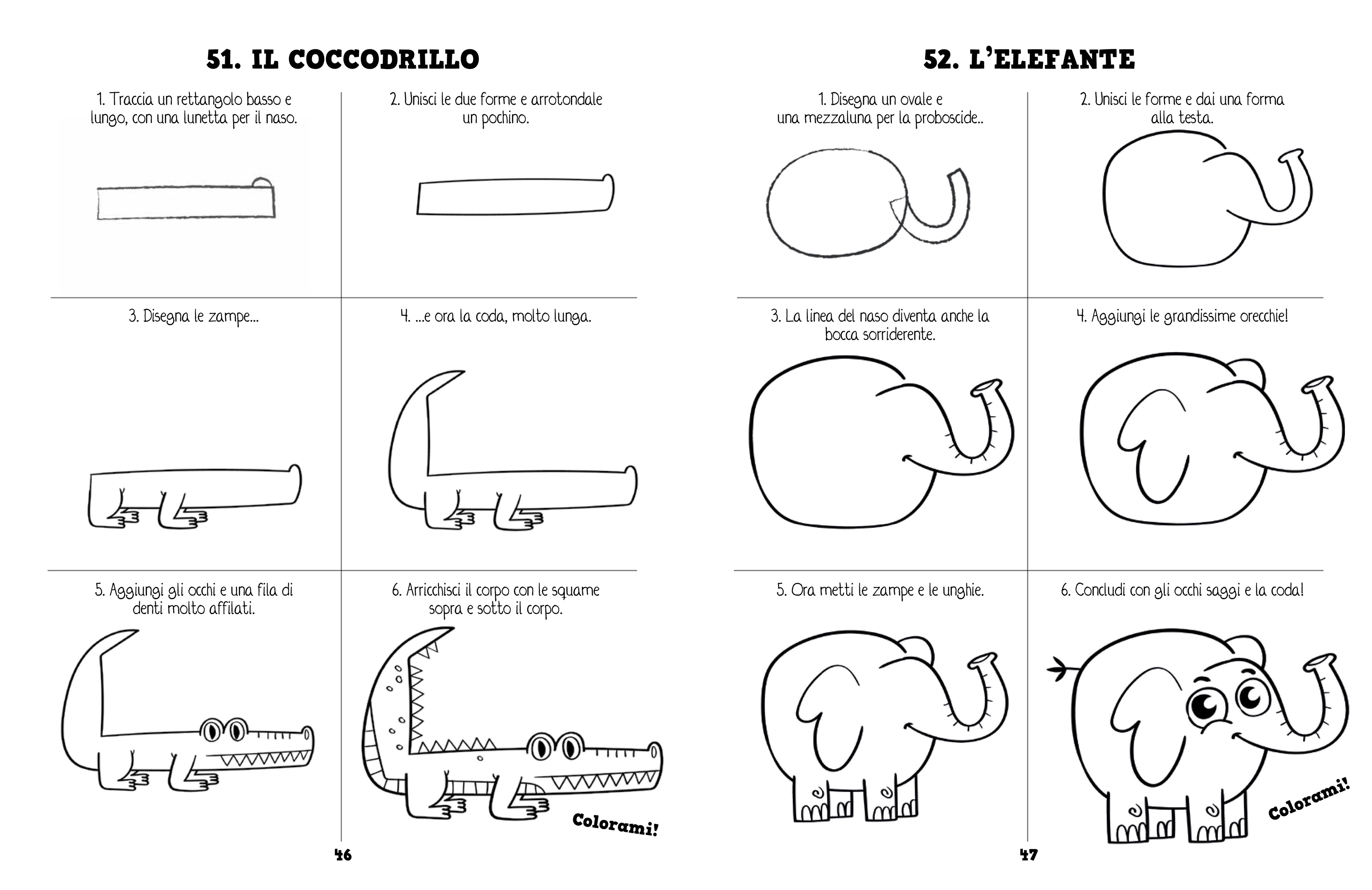 51. IL COCCODRILLO

1. Traccia un rettangolo basso e lungo, con una lunetta per il naso.

2. Unisci le due forme e arrotondale un pochino.

3. Disegna le zampe...

4. ...e ora la coda, molto lunga.

5. Aggiungi gli occhi e una fila di denti molto affilati.

6. Arricchisci il corpo con le squame sopra e sotto il corpo.

Colorami!

46

52. L'ELEFANTE

1. Disegna un ovale e una mezzaluna per la proboscide..

2. Unisci le forme e dai una forma alla testa.

3. La linea del naso diventa anche la bocca sorriderente.

4. Aggiungi le grandissime orecchie!

5. Ora metti le zampe e le unghie.

6. Concludi con gli occhi saggi e la coda!

Colorami!

47