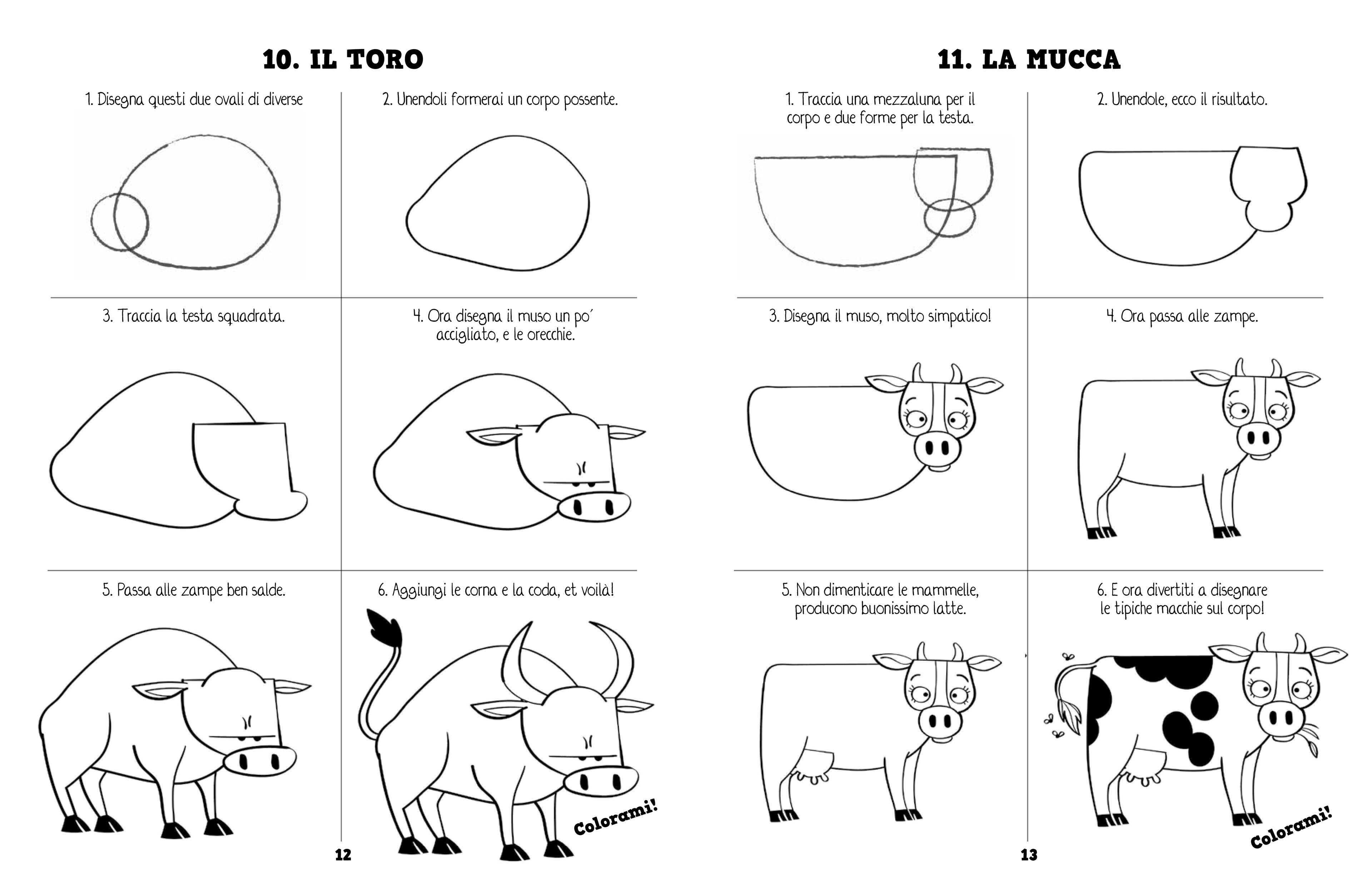 10. IL TORO

1. Disegna questi due ovali di diverse

2. Unendoli formerai un corpo possente.

3. Traccia la testa squadrata.

4. Ora disegna il muso un po' accigliato, e le orecchie.

5. Passa alle zampe ben salde.

6. Aggiungi le corna e la coda, et voilà!

Colorami!

12

11. LA MUCCA

1. Traccia una mezzaluna per il corpo e due forme per la testa.

2. Unendole, ecco il risultato.

3. Disegna il muso, molto simpatico!

4. Ora passa alle zampe.

5. Non dimenticare le mammelle, producono buonissimo latte.

6. E ora divertiti a disegnare le tipiche macchie sul corpo!

Colorami!

13