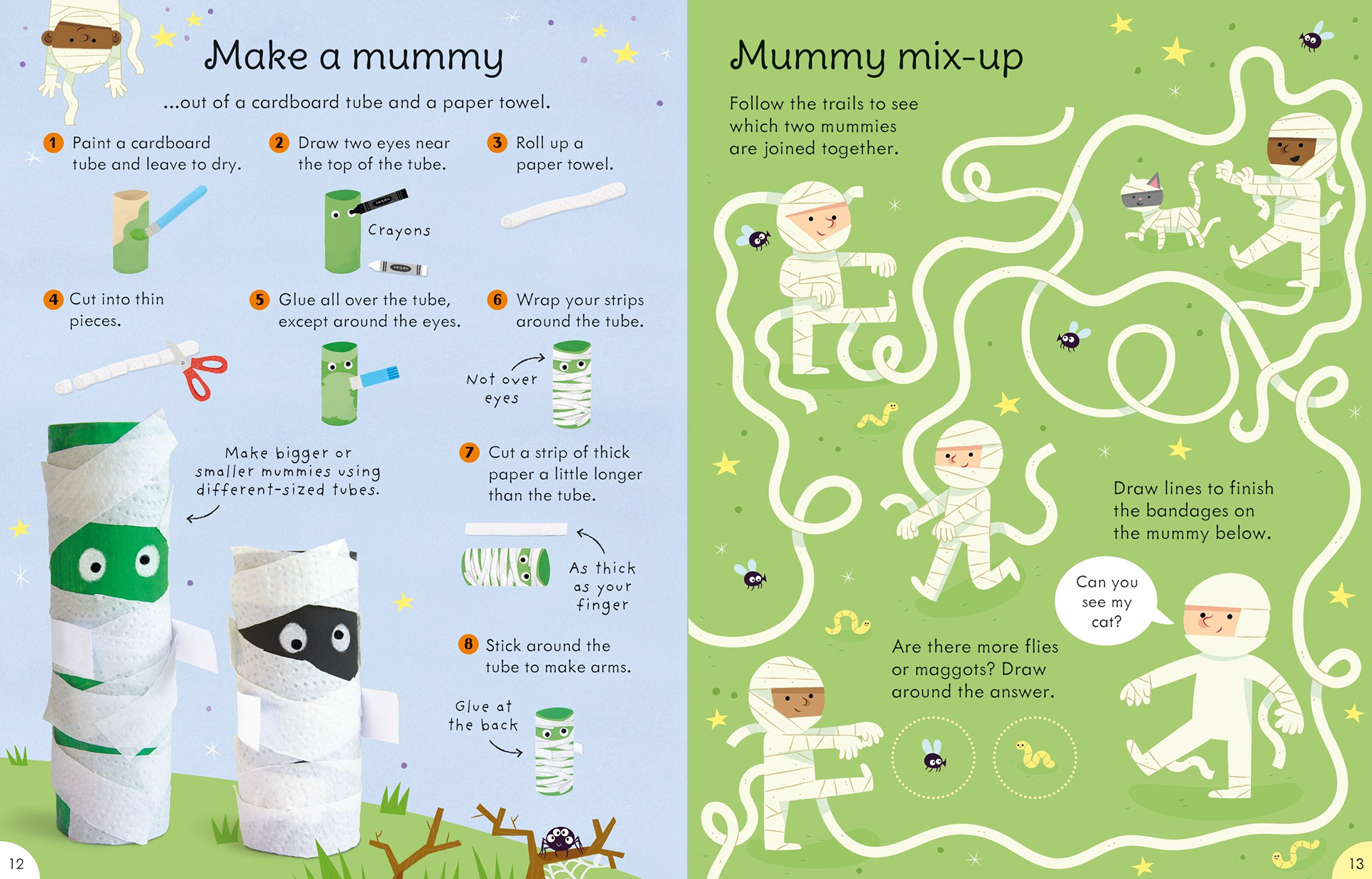 Make a mummy

...out of a cardboard tube and a paper towel.

1 Paint a cardboard tube and leave to dry.

2 Draw two eyes near the top of the tube.

Crayons

3 Roll up a paper towel.

4 Cut into thin pieces.

5 Glue all over the tube, except around the eyes.

6 Wrap your strips around the tube.

Not over eyes

Make bigger or smaller mummies using different-sized tubes.

7 Cut a strip of thick paper a little longer than the tube.

As thick as your finger

8 Stick around the tube to make arms.

Glue at the back

12

Mummy mix-up

Follow the trails to see which two mummies are joined together.

Draw lines to finish the bandages on the mummy below.

Can you see my cat?

Are there more flies or maggots? Draw around the answer.

13