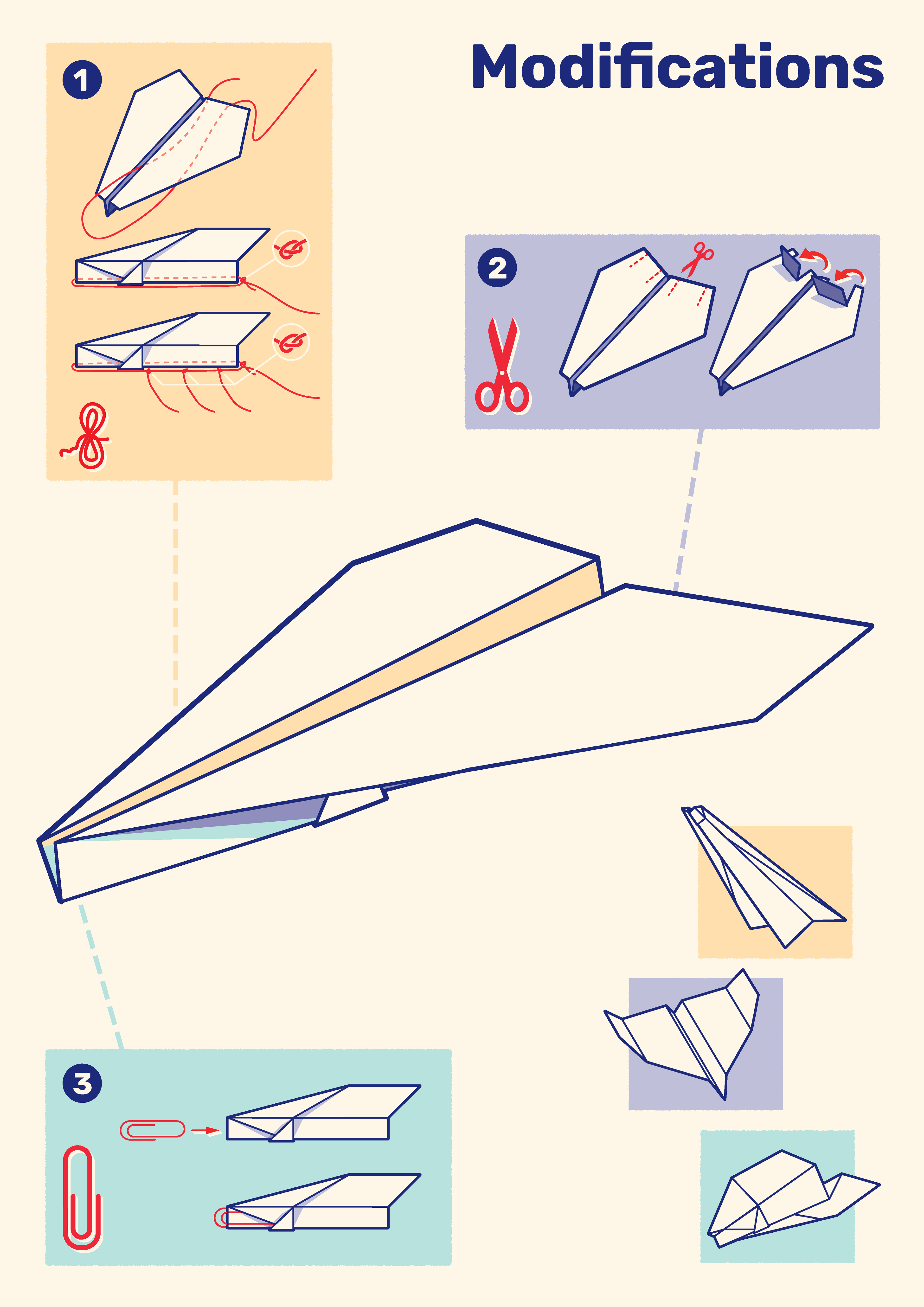 Modifications

1

2

3