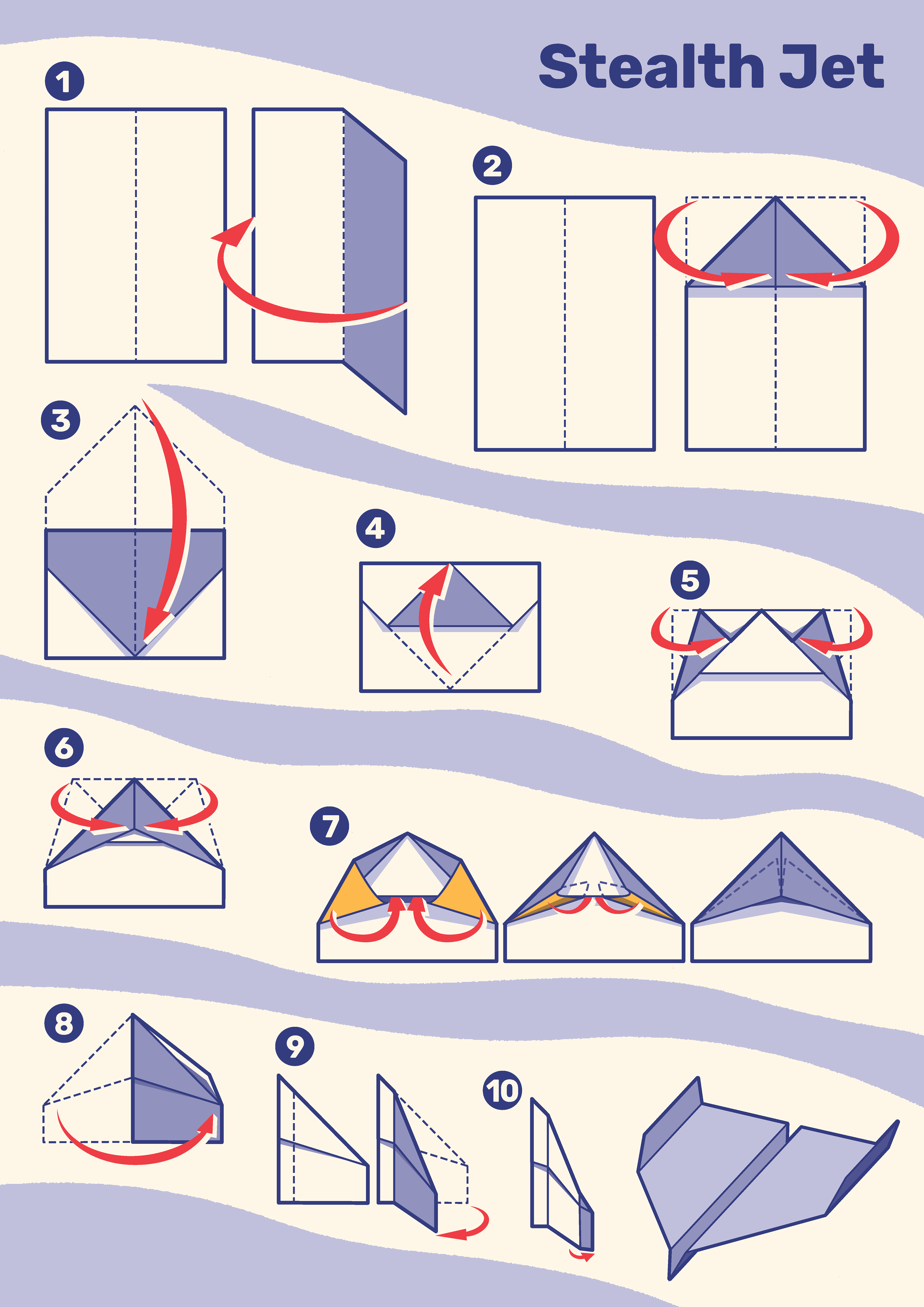 Stealth Jet

1

2

3

4

5

6

7

8

9

10