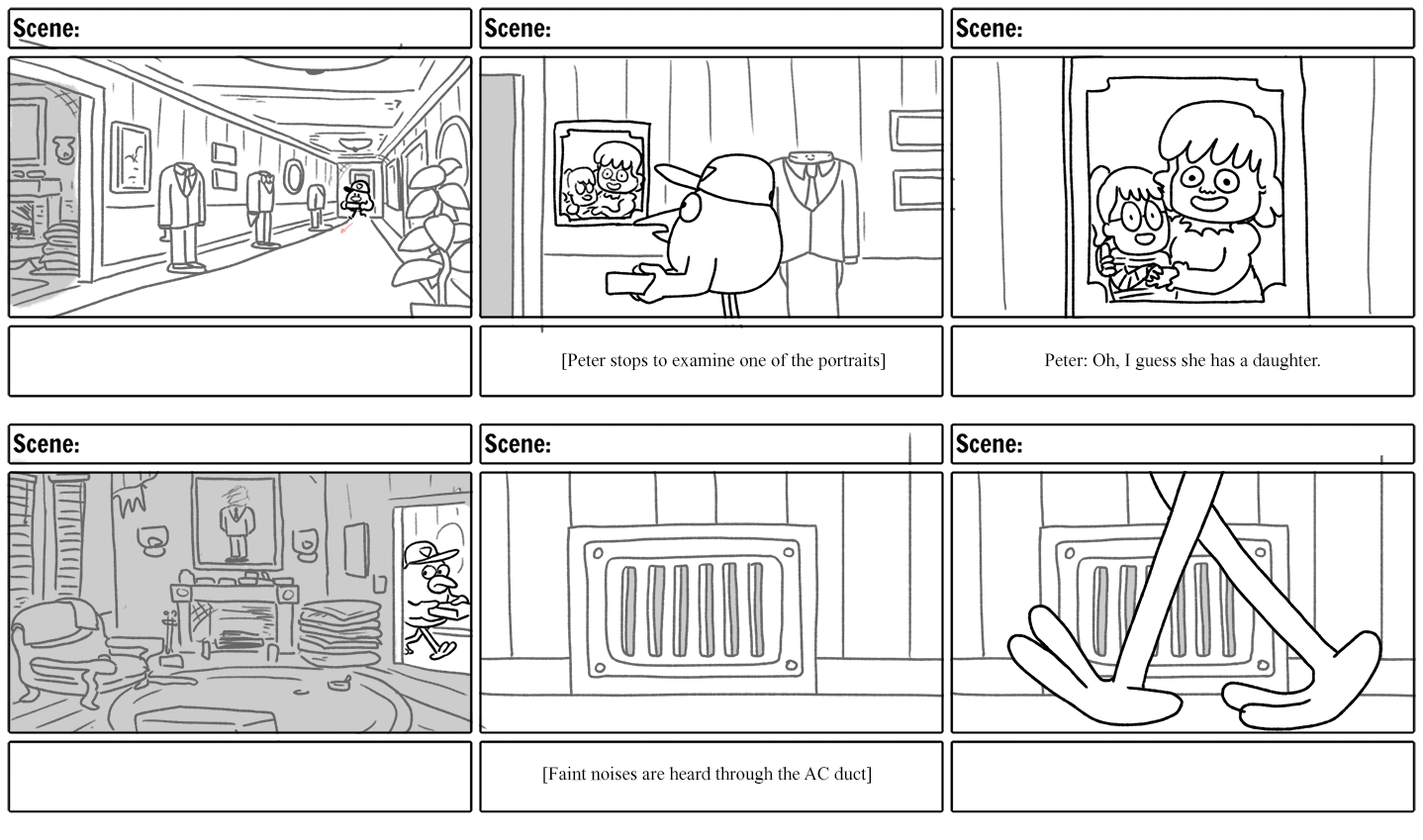 Scene:

Scene:

[Peter stops to examine one of the portraits]

Scene:

Peter: Oh, I guess she has a daughter.

Scene:

Scene:

[Faint noises are heard through the AC duct]

Scene: