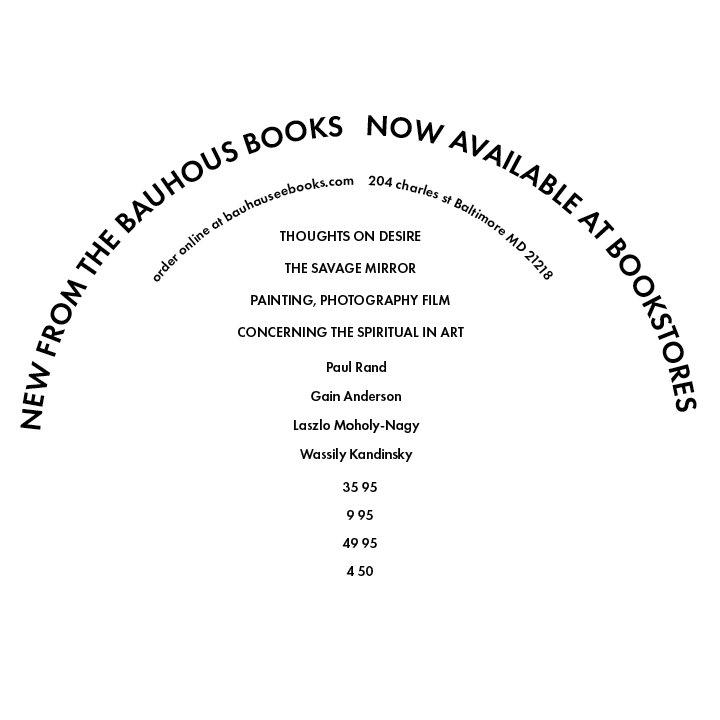 NEW FROM THE BAUHOUS BOOKS NOW AVAILABLE AT BOOKSTORES

order online at bauhauseebooks.com 204 charles st Baltimore MD 21218

THOUGHTS ON DESIRE

THE SAVAGE MIRROR

PAINTING, PHOTOGRAPHY FILM

CONCERNING THE SPIRITUAL IN ART

Paul Rand

Gain Anderson

Laszlo Moholy-Nagy

Wassily Kandinsky

35 95

9 95

49 95

4 50