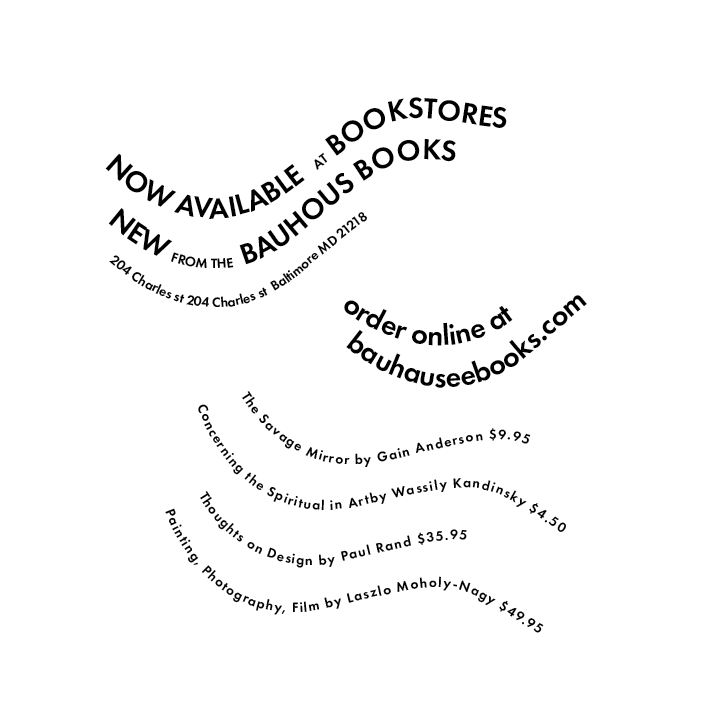 NOW AVAILABLE AT BOOKSTORES

NEW FROM THE BAUHOUS BOOKS

204 Charles st 204 Charles st Baltimore MD 21218

order online at
bauhauseebooks.com

The Savage Mirror by Gain Anderson $9.95

Concerning the Spiritual in Artby Wassily Kandinsky $4.50

Thoughts on Design by Paul Rand $35.95

Painting, Photography, Film by Laszlo Moholy-Nagy $49.95