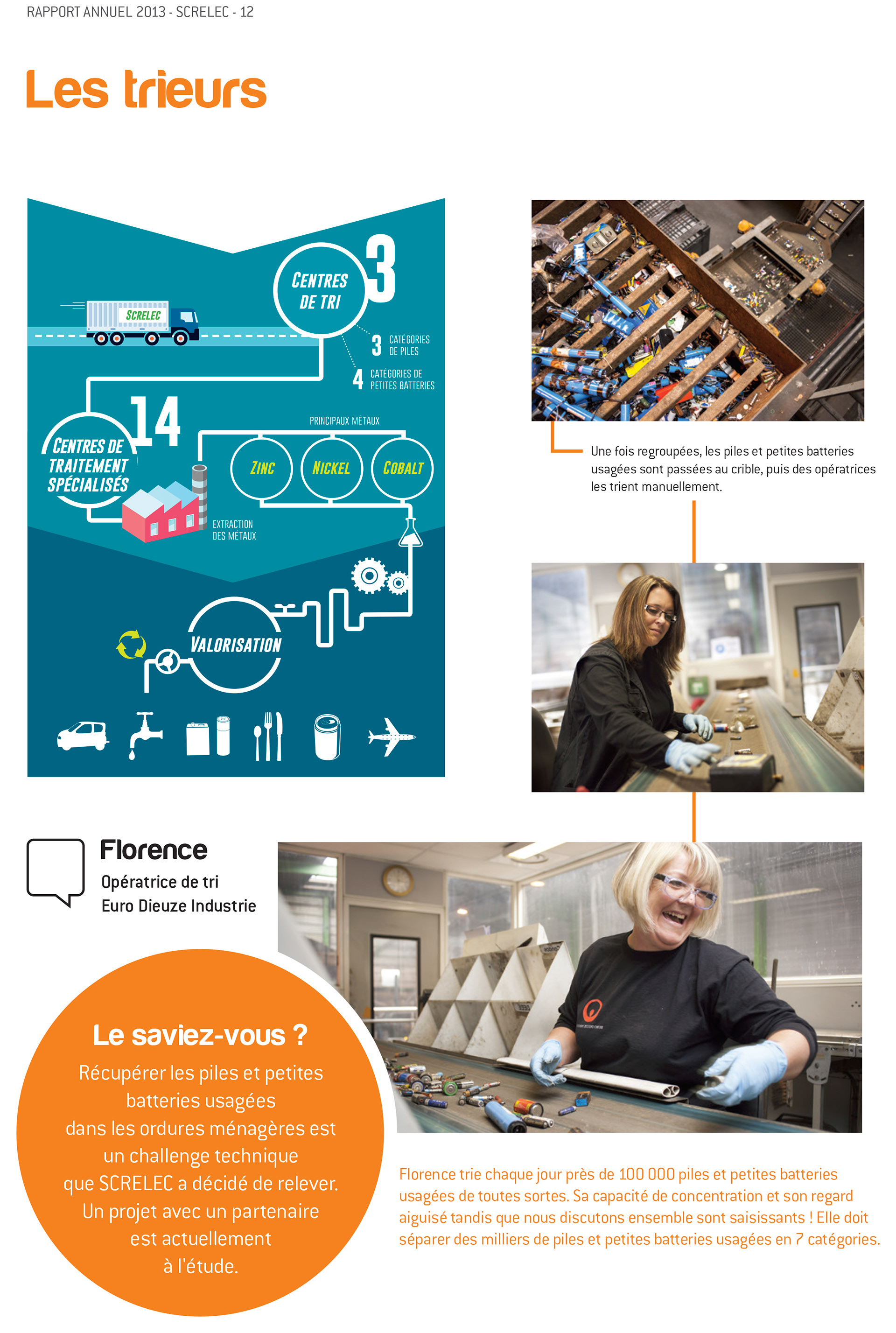 RAPPORT ANNUEL 2013 - SCRELEC - 12

Les trieurs

SCRELEC

CENTRES DE TRI 3

3 CATÉGORIES DE PILES

4 CATÉGORIES DE PETITES BATTERIES

14 CENTRES DE TRAITEMENT SPÉCIALISÉS

PRINCIPAUX MÉTAUX

ZINC NICKEL COBALT

EXTRACTION DES MÉTAUX

VALORISATION

Une fois regroupées, les piles et petites batteries usagées sont passées au crible, puis des opératrices les trient manuellement.

Florence
Opératrice de tri
Euro Dieuze Industrie

Le saviez-vous ?
Récupérer les piles et petites batteries usagées dans les ordures ménagères est un challenge technique que SCRELEC a décidé de relever. Un projet avec un partenaire est actuellement à l'étude.

Florence trie chaque jour près de 100 000 piles et petites batteries usagées de toutes sortes. Sa capacité de concentration et son regard aiguisé tandis que nous discutons ensemble sont saisissants ! Elle doit séparer des milliers de piles et petites batteries usagées en 7 catégories.