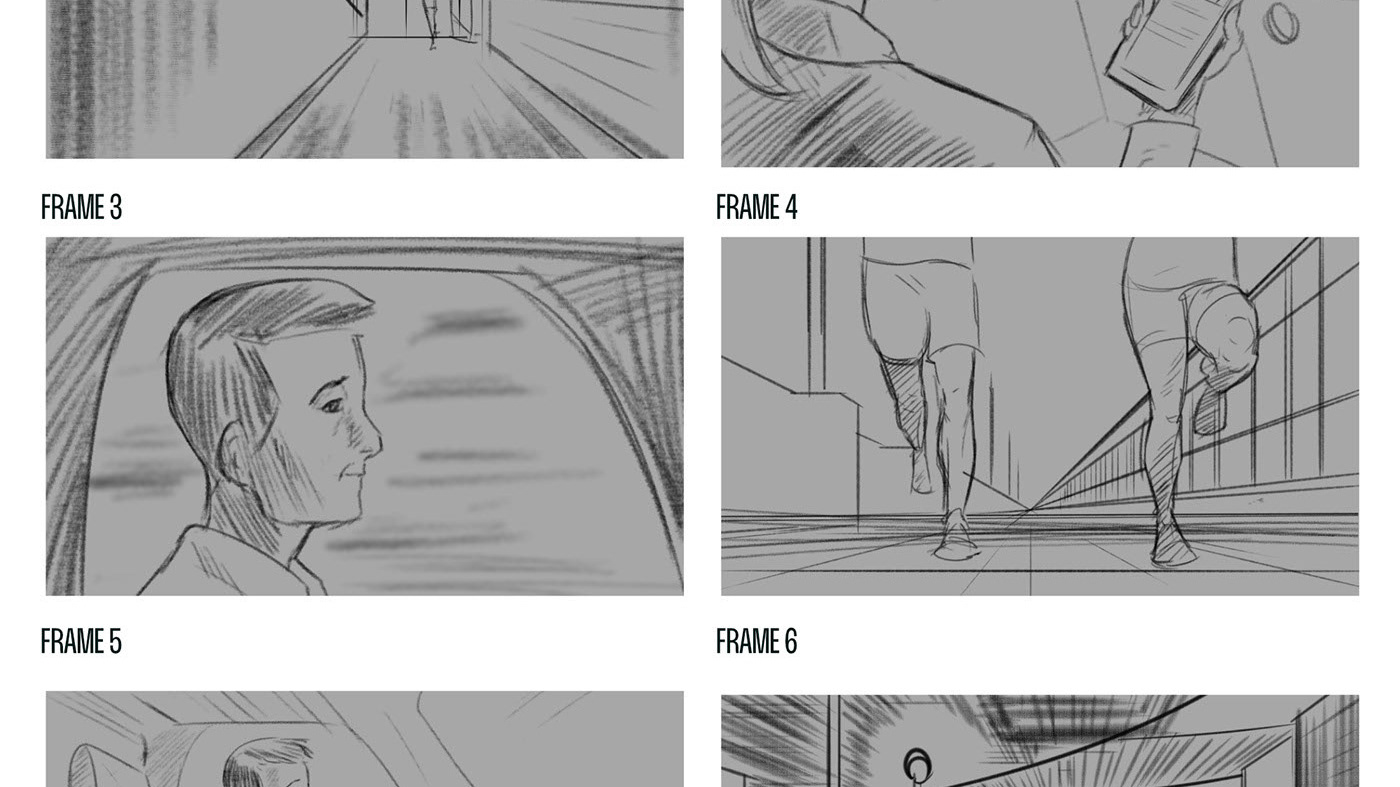 FRAME 3

FRAME 4

FRAME 5

FRAME 6