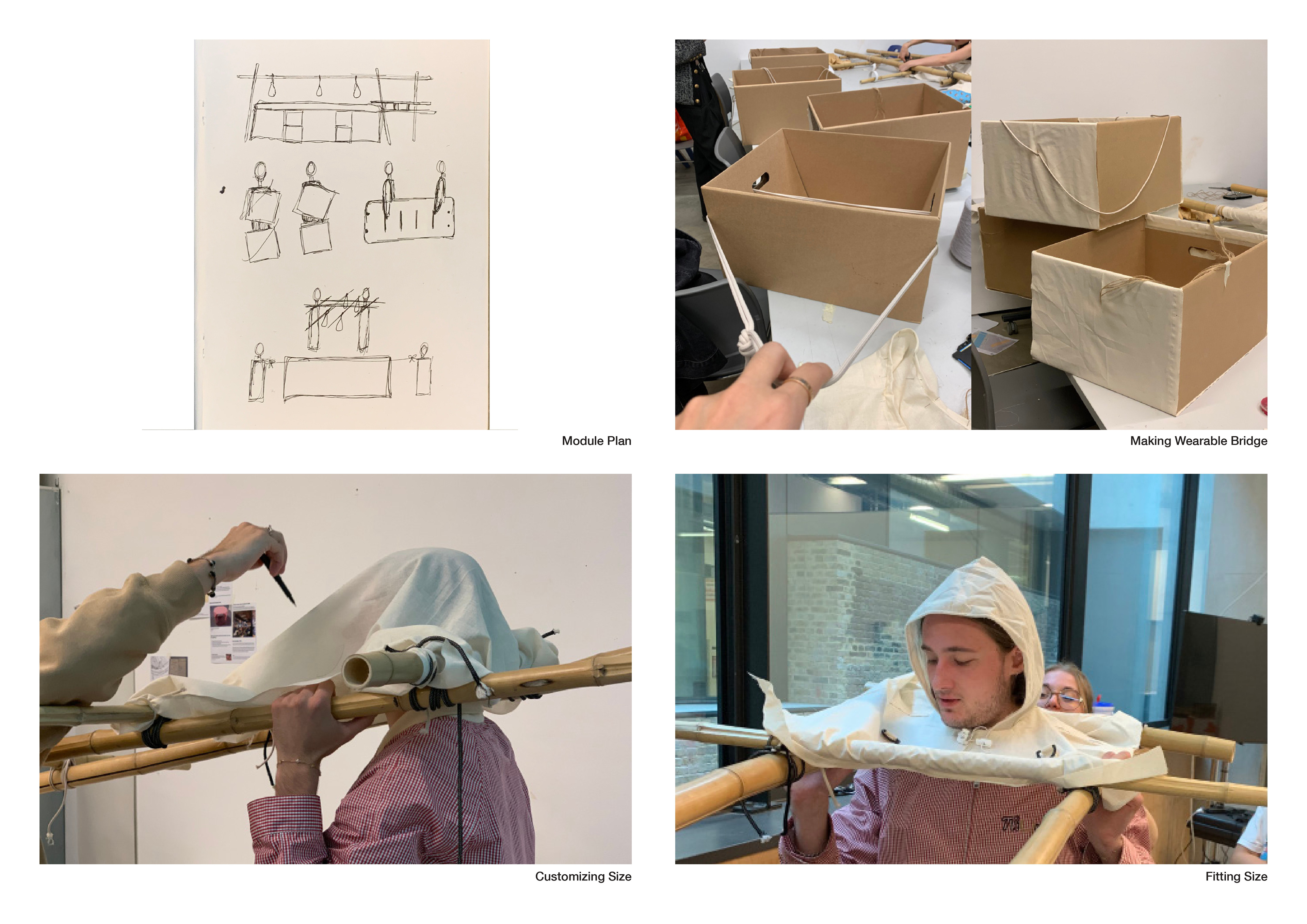 Module Plan

Making Wearable Bridge

Customizing Size

Fitting Size