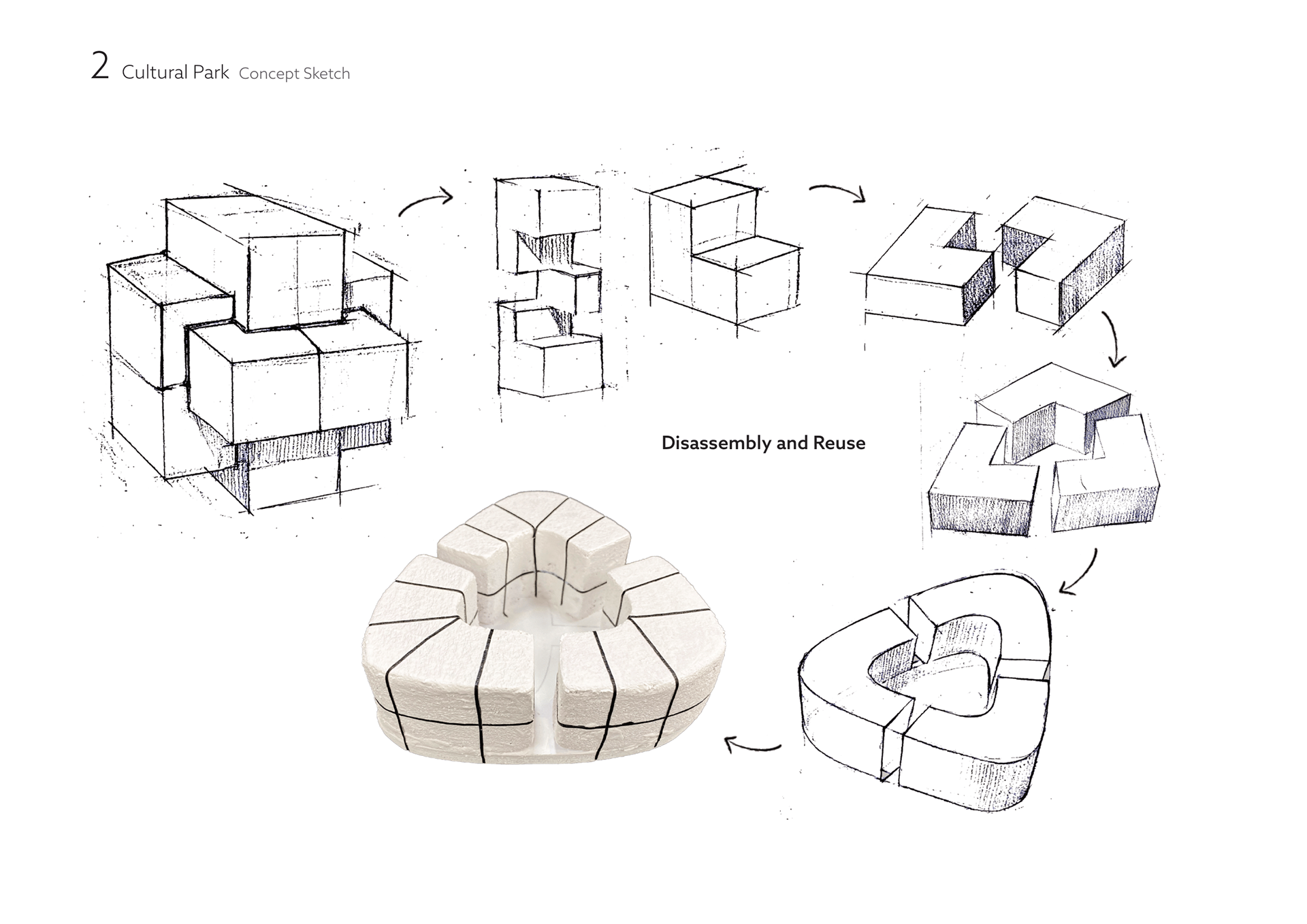 2 Cultural Park Concept Sketch

Disassembly and Reuse