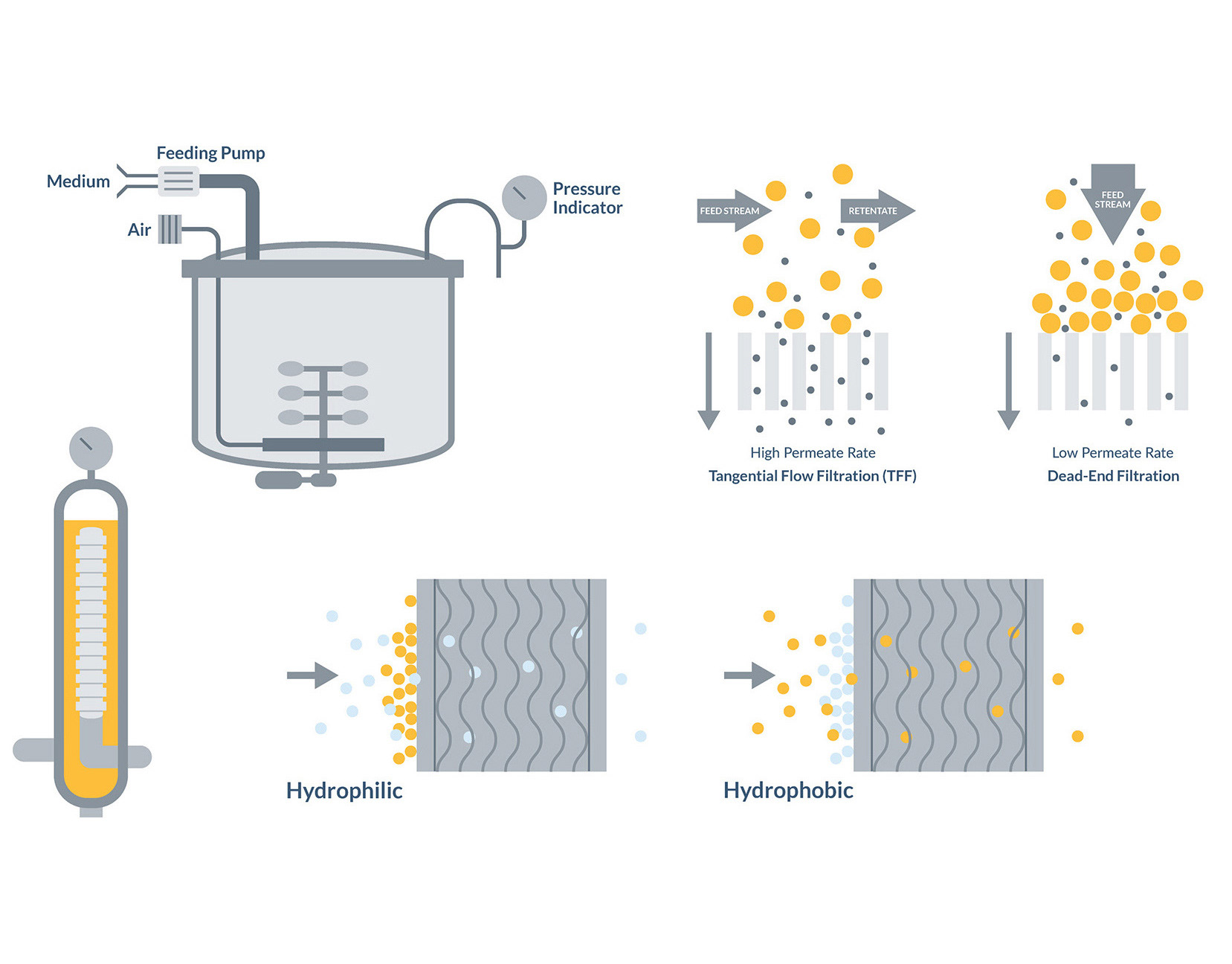 Feeding Pump
Medium
Air
Pressure Indicator

FEED STREAM
RETENTATE
High Permeate Rate
Tangential Flow Filtration (TFF)

FEED STREAM
Low Permeate Rate
Dead-End Filtration

Hydrophilic

Hydrophobic