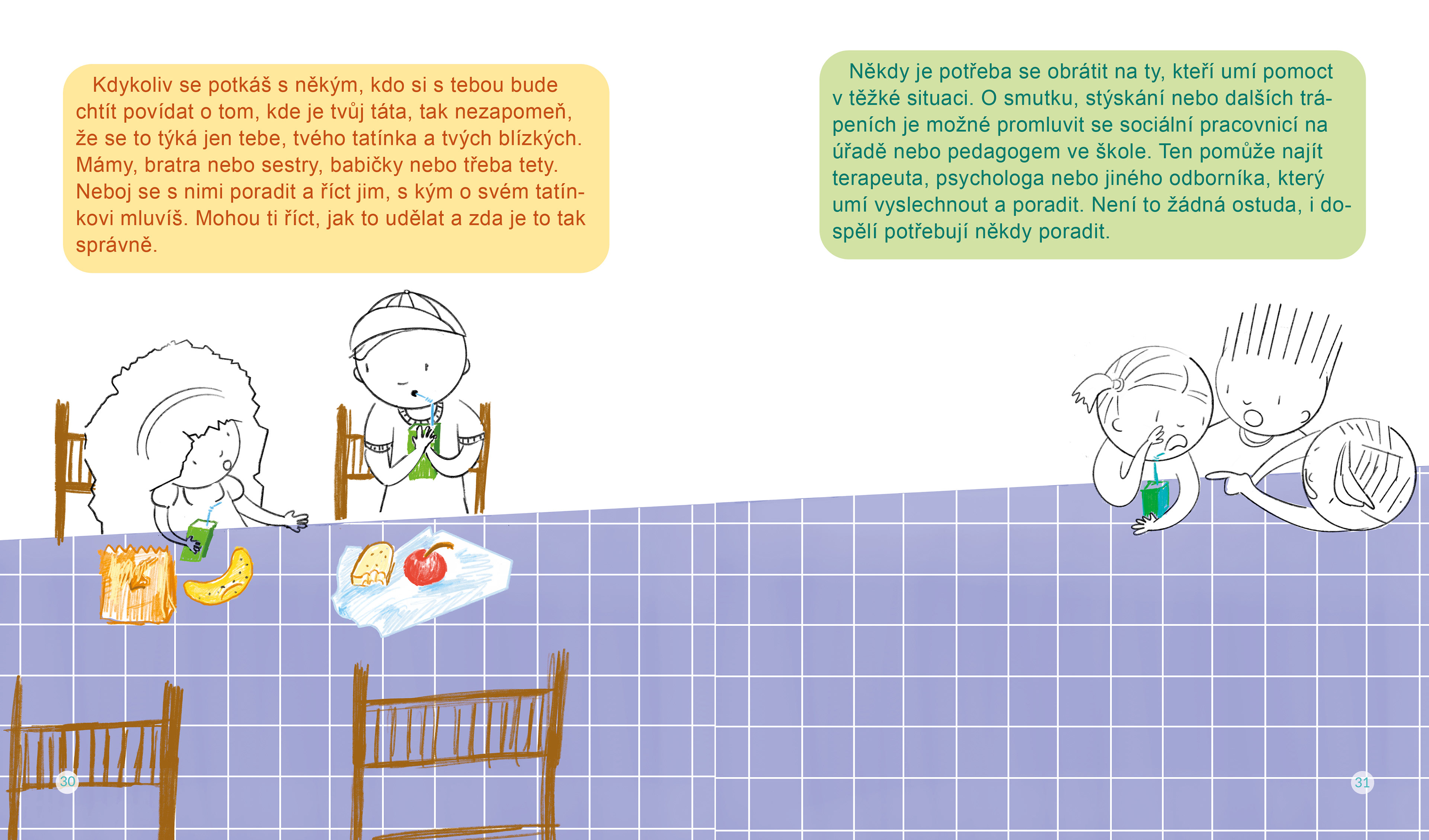 Kdykoliv se potkáš s někým, kdo si s tebou bude chtít povídat o tom, kde je tvůj táta, tak nezapomeň, že se to týká jen tebe, tvého tatínka a tvých blízkých. Mámy, bratra nebo sestry, babičky nebo třeba tety. Neboj se s nimi poradit a říct jim, s kým o svém tatínkovi mluvíš. Mohou ti říct, jak to udělat a zda je to tak správně.

Někdy je potřeba se obrátit na ty, kteří umí pomoct v těžké situaci. O smutku, stýskání nebo dalších trápeních je možné promluvit se sociální pracovnicí na úřadě nebo pedagogem ve škole. Ten pomůže najít terapeuta, psychologa nebo jiného odborníka, který umí vyslechnout a poradit. Není to žádná ostuda, i dospělí potřebují někdy poradit.

30

31