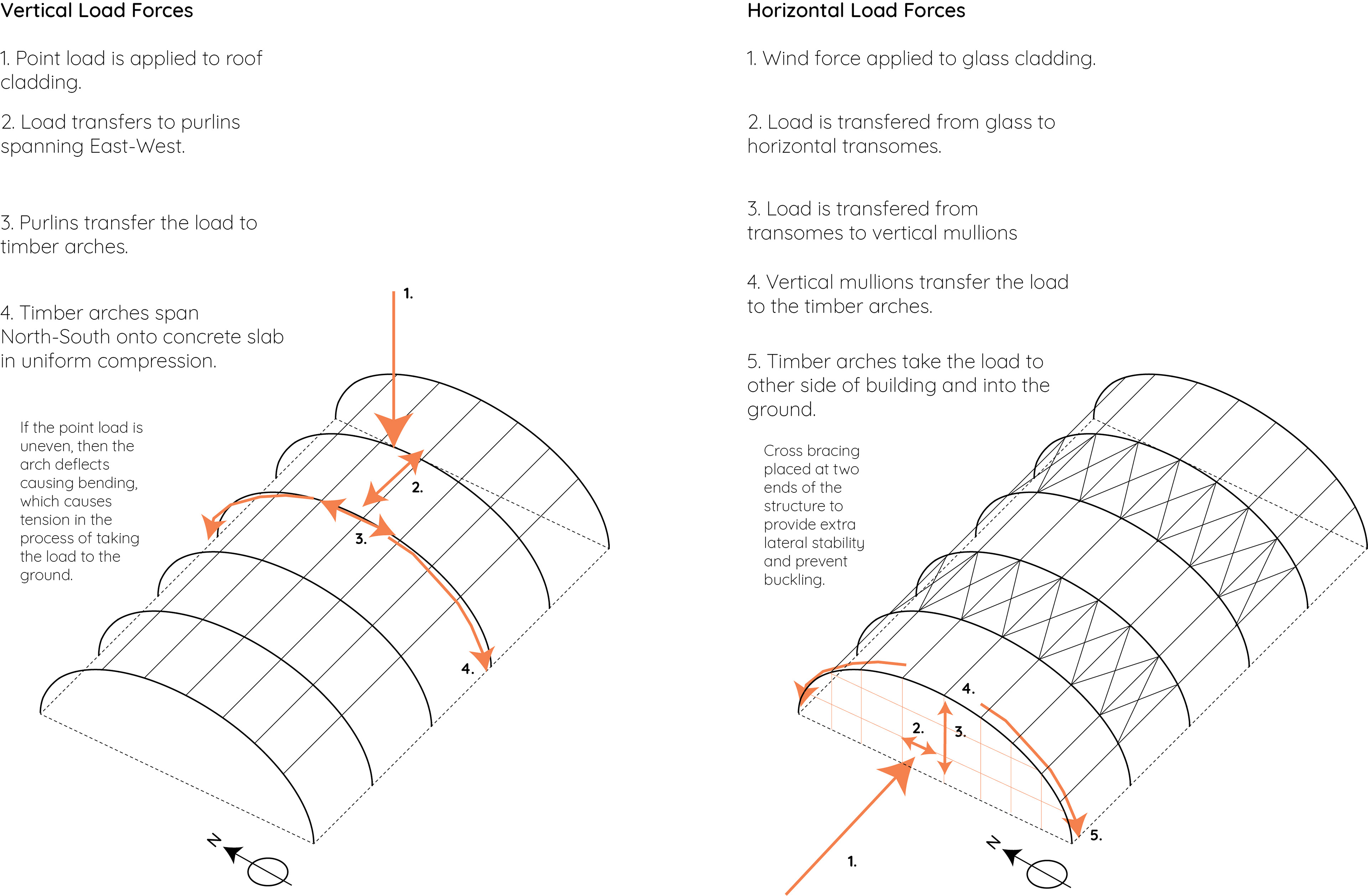 Vertical Load Forces

1. Point load is applied to roof cladding.

2. Load transfers to purlins spanning East-West.

3. Purlins transfer the load to timber arches.

4. Timber arches span North-South onto concrete slab in uniform compression.

If the point load is uneven, then the arch deflects causing bending, which causes tension in the process of taking the load to the ground.

1.

2.

3.

4.

N

Horizontal Load Forces

1. Wind force applied to glass cladding.

2. Load is transfered from glass to horizontal transomes.

3. Load is transfered from transomes to vertical mullions

4. Vertical mullions transfer the load to the timber arches.

5. Timber arches take the load to other side of building and into the ground.

Cross bracing placed at two ends of the structure to provide extra lateral stability and prevent buckling.

4.

2.

3.

5.

1.

N