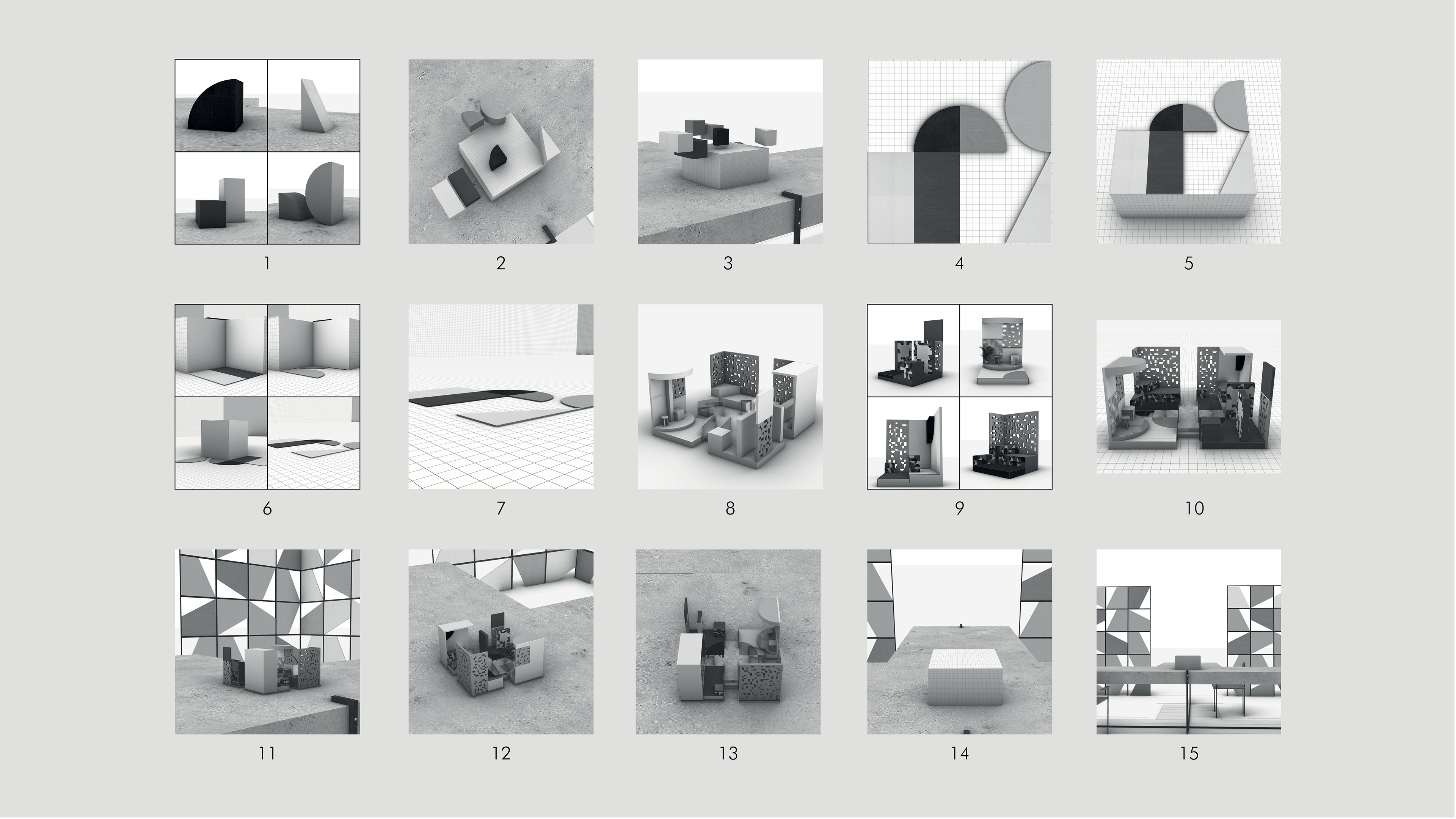 1

2

3

4

5

6

7

8

9

10

11

12

13

14

15