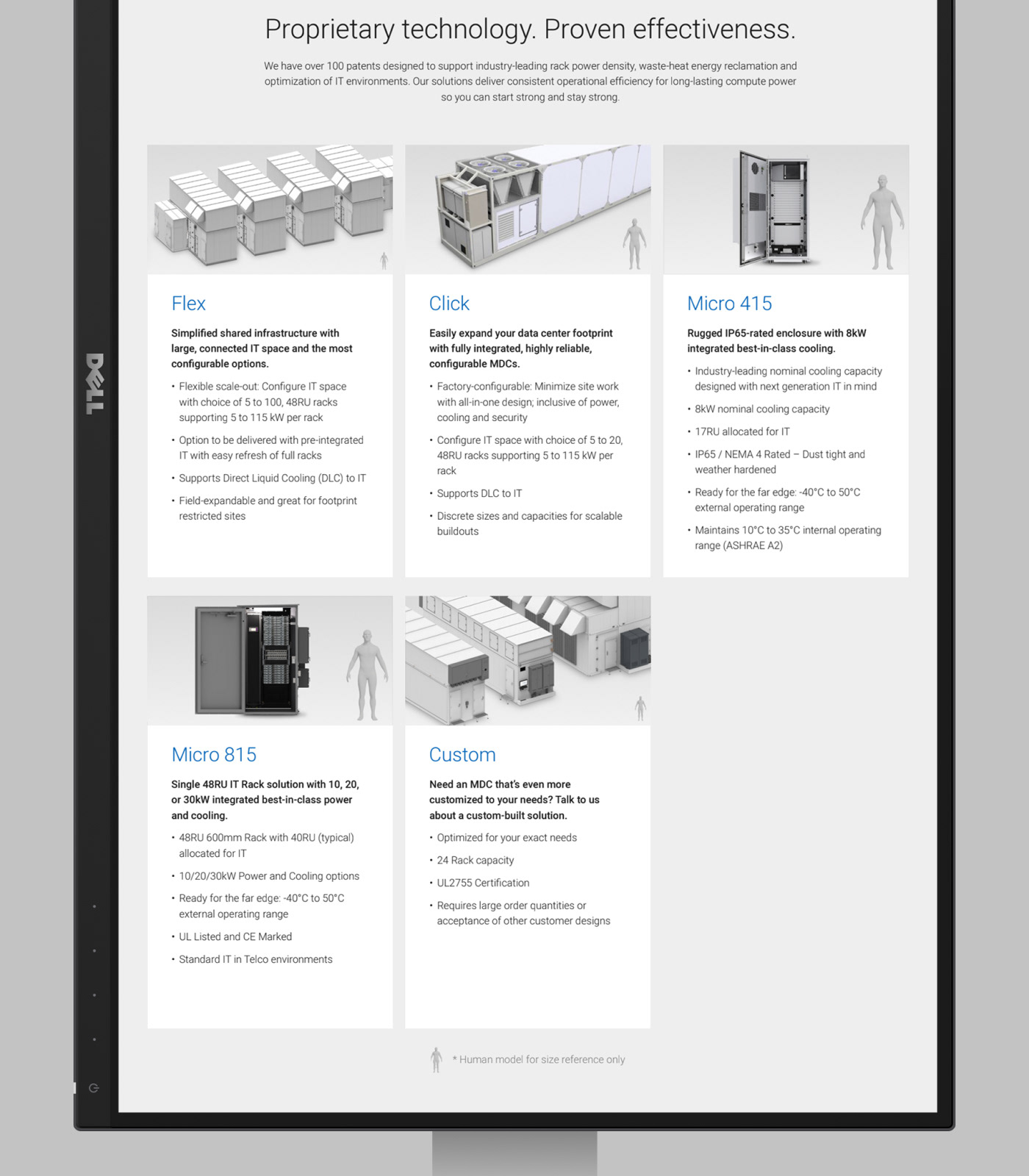 DELL

Proprietary technology. Proven effectiveness.

We have over 100 patents designed to support industry-leading rack power density, waste-heat energy reclamation and optimization of IT environments. Our solutions deliver consistent operational efficiency for long-lasting compute power so you can start strong and stay strong.

Flex

Simplified shared infrastructure with large, connected IT space and the most configurable options.

• Flexible scale-out: Configure IT space with choice of 5 to 100, 48RU racks supporting 5 to 115 kW per rack

• Option to be delivered with pre-integrated IT with easy refresh of full racks

• Supports Direct Liquid Cooling (DLC) to IT

• Field-expandable and great for footprint restricted sites

Click

Easily expand your data center footprint with fully integrated, highly reliable, configurable MDCs.

• Factory-configurable: Minimize site work with all-in-one design; inclusive of power, cooling and security

• Configure IT space with choice of 5 to 20, 48RU racks supporting 5 to 115 kW per rack

• Supports DLC to IT

• Discrete sizes and capacities for scalable buildouts

Micro 415

Rugged IP65-rated enclosure with 8kW integrated best-in-class cooling.

• Industry-leading nominal cooling capacity designed with next generation IT in mind

• 8kW nominal cooling capacity

• 17RU allocated for IT

• IP65 / NEMA 4 Rated – Dust tight and weather hardened

• Ready for the far edge: -40°C to 50°C external operating range

• Maintains 10°C to 35°C internal operating range (ASHRAE A2)

Micro 815

Single 48RU IT Rack solution with 10, 20, or 30kW integrated best-in-class power and cooling.

• 48RU 600mm Rack with 40RU (typical) allocated for IT

• 10/20/30kW Power and Cooling options

• Ready for the far edge: -40°C to 50°C external operating range

• UL Listed and CE Marked

• Standard IT in Telco environments

Custom

Need an MDC that's even more customized to your needs? Talk to us about a custom-built solution.

• Optimized for your exact needs

• 24 Rack capacity

• UL2755 Certification

• Requires large order quantities or acceptance of other customer designs

* Human model for size reference only