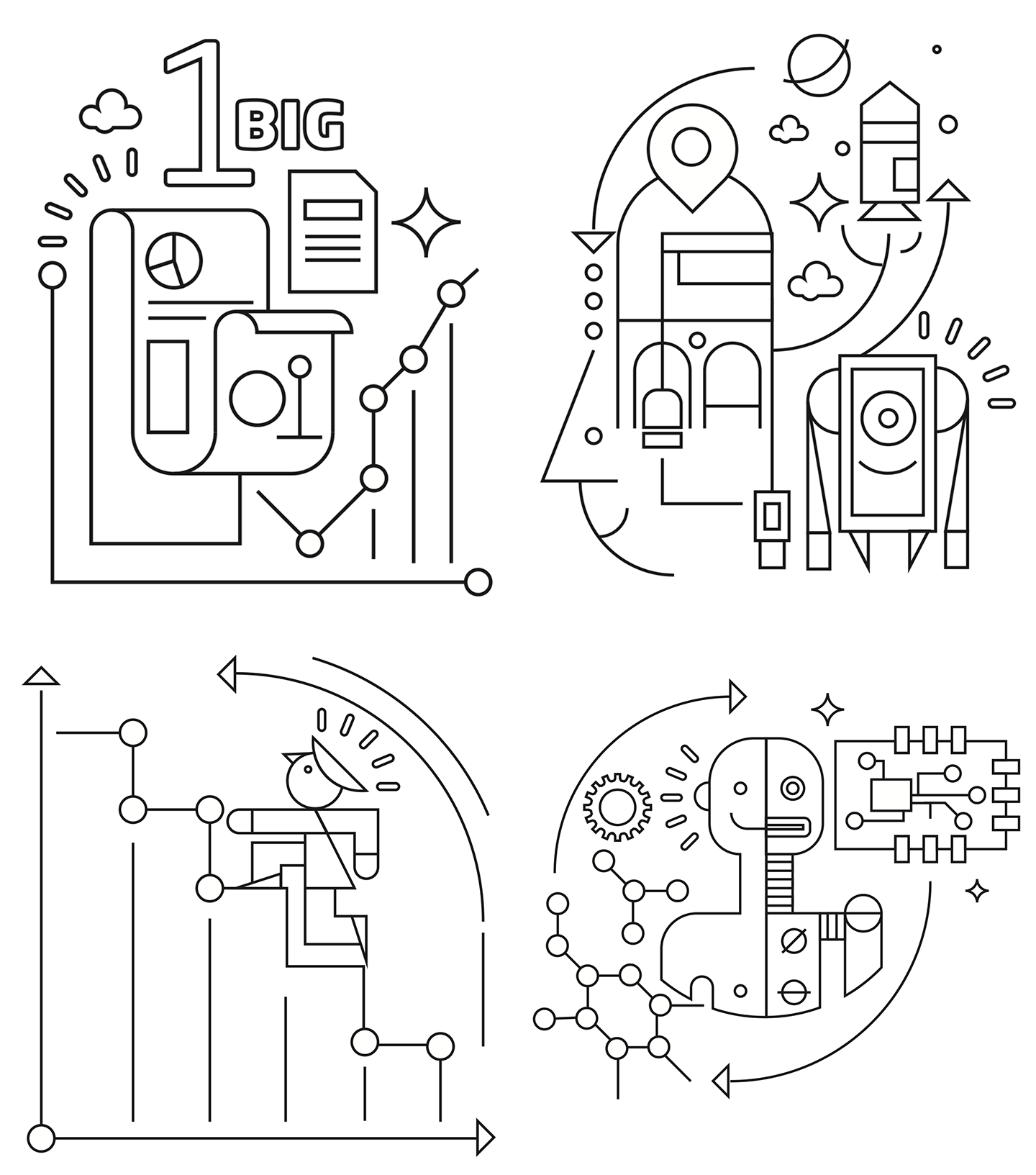 1 BIG