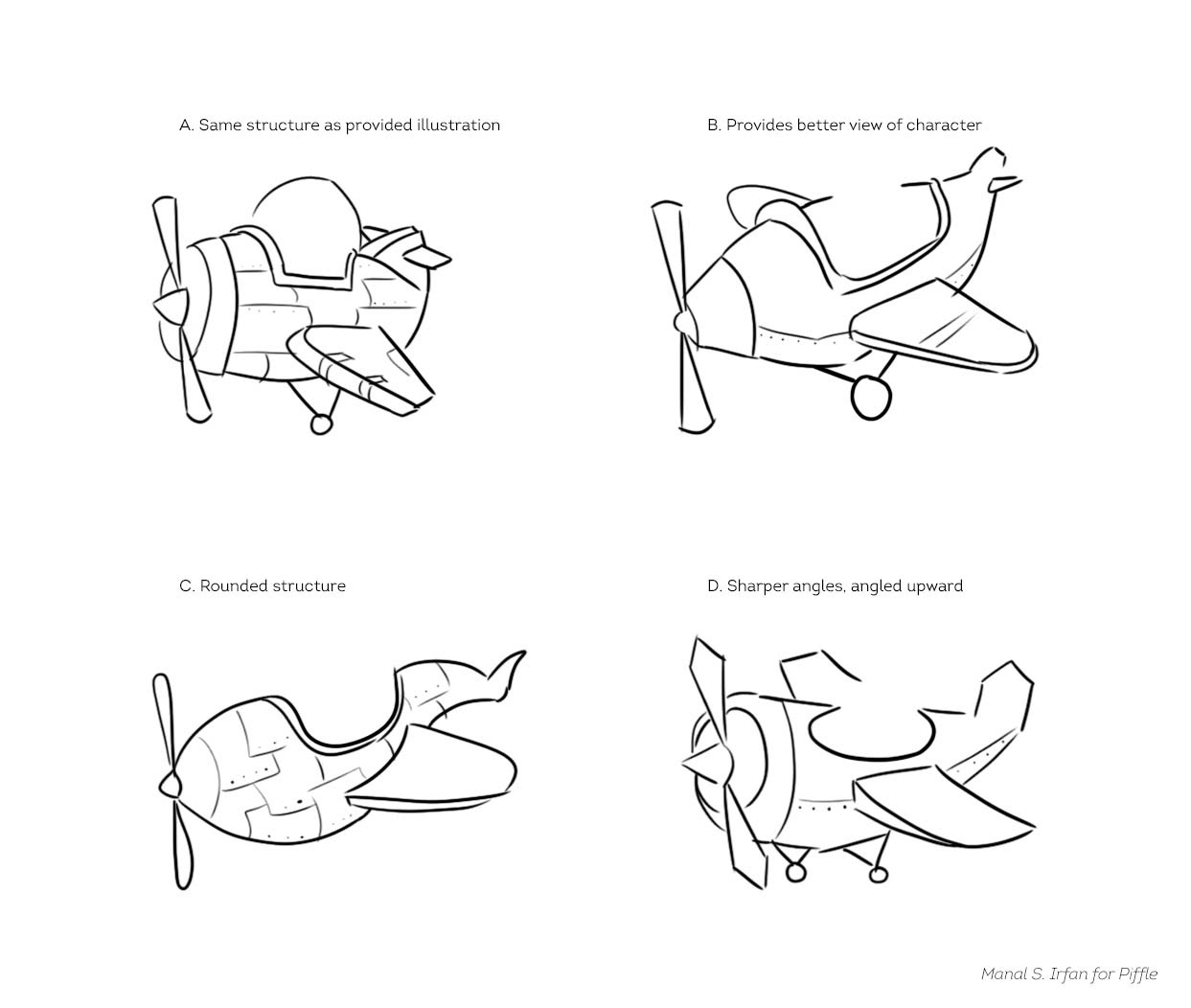 A. Same structure as provided illustration

B. Provides better view of character

C. Rounded structure

D. Sharper angles, angled upward

Manal S. Irfan for Piffle