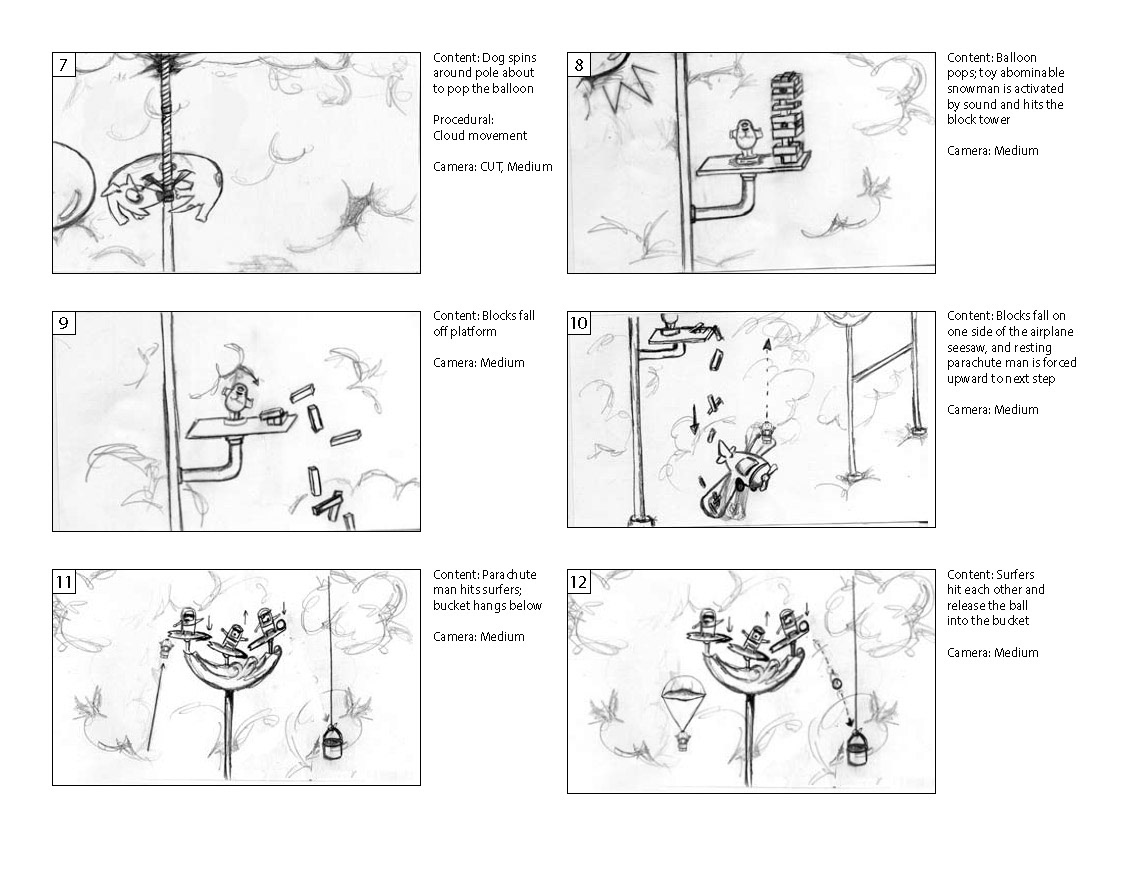 7

Content: Dog spins around pole about to pop the balloon

Procedural: Cloud movement

Camera: CUT, Medium

8

Content: Balloon pops; toy abominable snowman is activated by sound and hits the block tower

Camera: Medium

9

Content: Blocks fall off platform

Camera: Medium

10

Content: Blocks fall on one side of the airplane seesaw, and resting parachute man is forced upward to next step

Camera: Medium

11

Content: Parachute man hits surfers; bucket hangs below

Camera: Medium

12

Content: Surfers hit each other and release the ball into the bucket

Camera: Medium