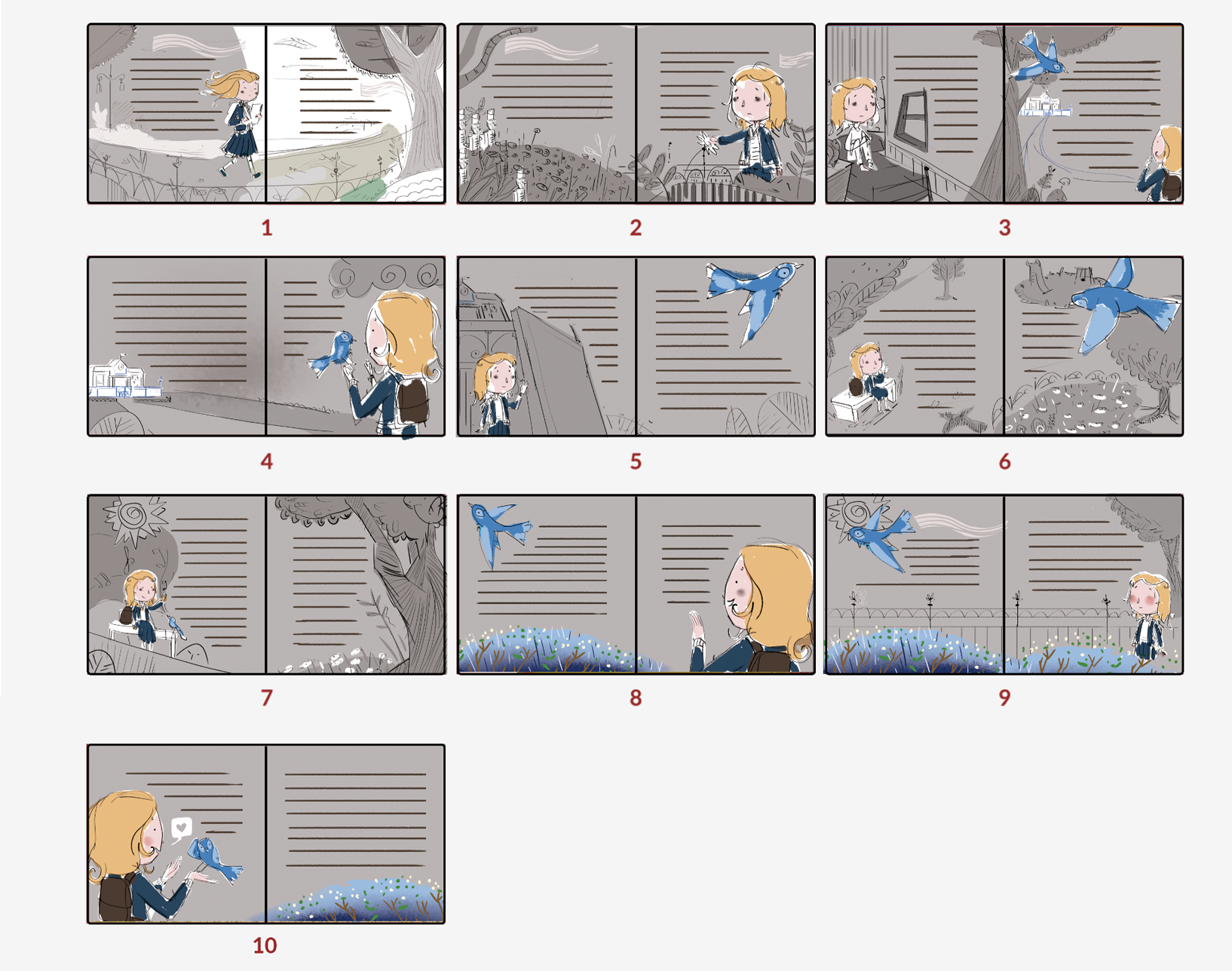 1

2

3

4

5

6

7

8

9

10