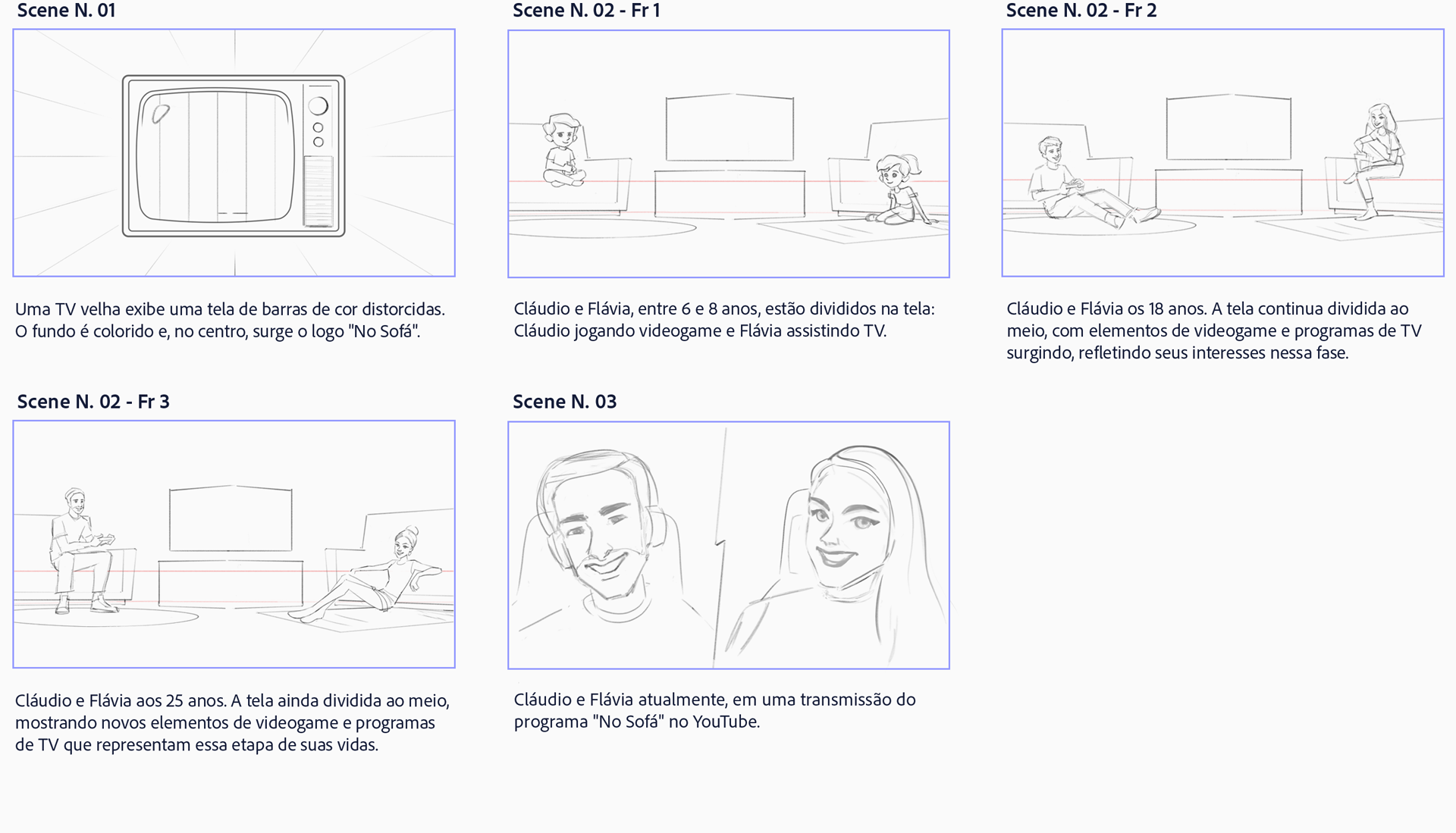 Scene N. 01

Uma TV velha exibe uma tela de barras de cor distorcidas. O fundo é colorido e, no centro, surge o logo "No Sofá".

Scene N. 02 - Fr 1

Cláudio e Flávia, entre 6 e 8 anos, estão divididos na tela: Cláudio jogando videogame e Flávia assistindo TV.

Scene N. 02 - Fr 2

Cláudio e Flávia os 18 anos. A tela continua dividida ao meio, com elementos de videogame e programas de TV surgindo, refletindo seus interesses nessa fase.

Scene N. 02 - Fr 3

Cláudio e Flávia aos 25 anos. A tela ainda dividida ao meio, mostrando novos elementos de videogame e programas de TV que representam essa etapa de suas vidas.

Scene N. 03

Cláudio e Flávia atualmente, em uma transmissão do programa "No Sofá" no YouTube.